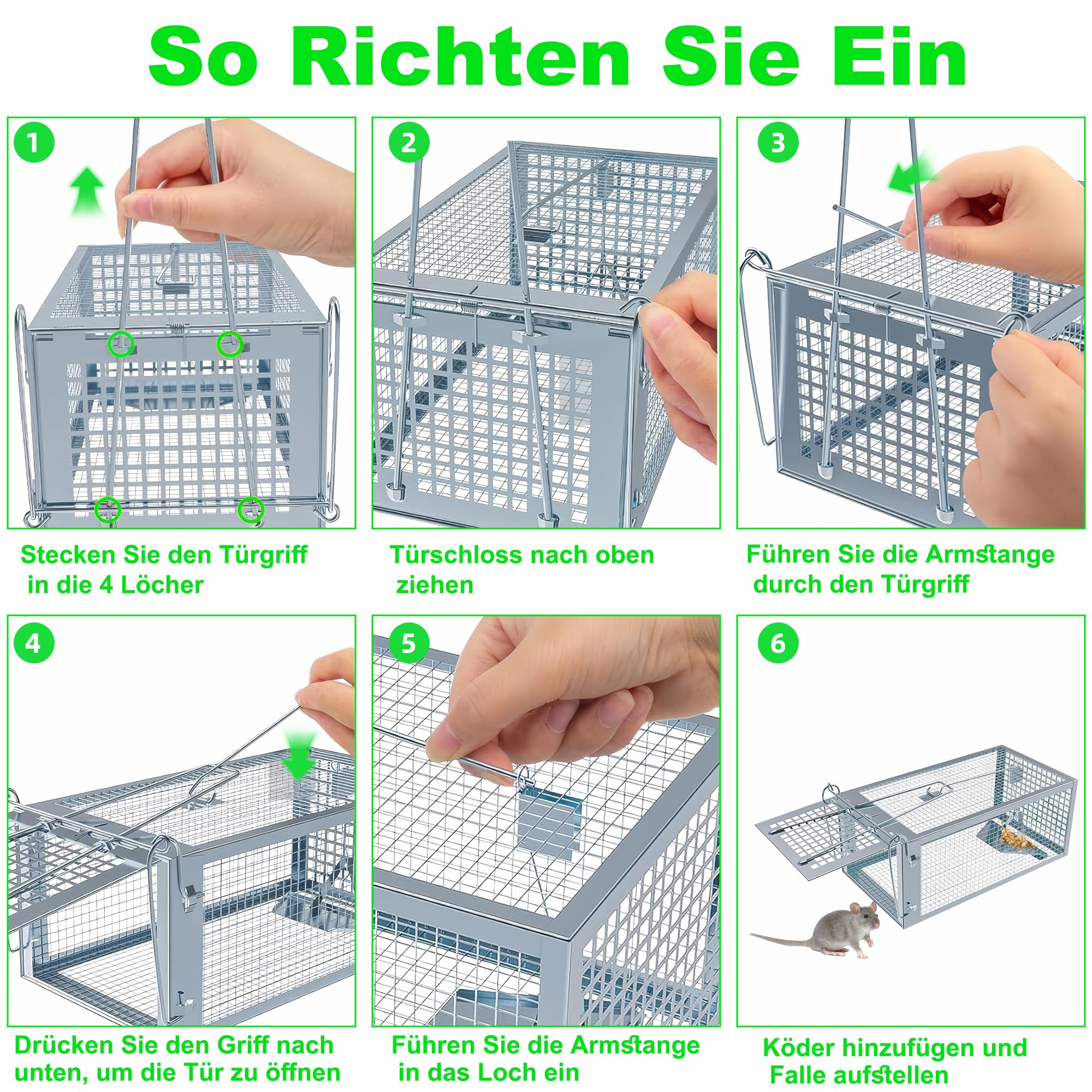 So Richten Sie Ein

1

Stecken Sie den Türgriff in die 4 Löcher

2

Türschloss nach oben ziehen

3

Führen Sie die Armstange durch den Türgriff

4

Drücken Sie den Griff nach unten, um die Tür zu öffnen

5

Führen Sie die Armstange in das Loch ein

6

Köder hinzufügen und Falle aufstellen