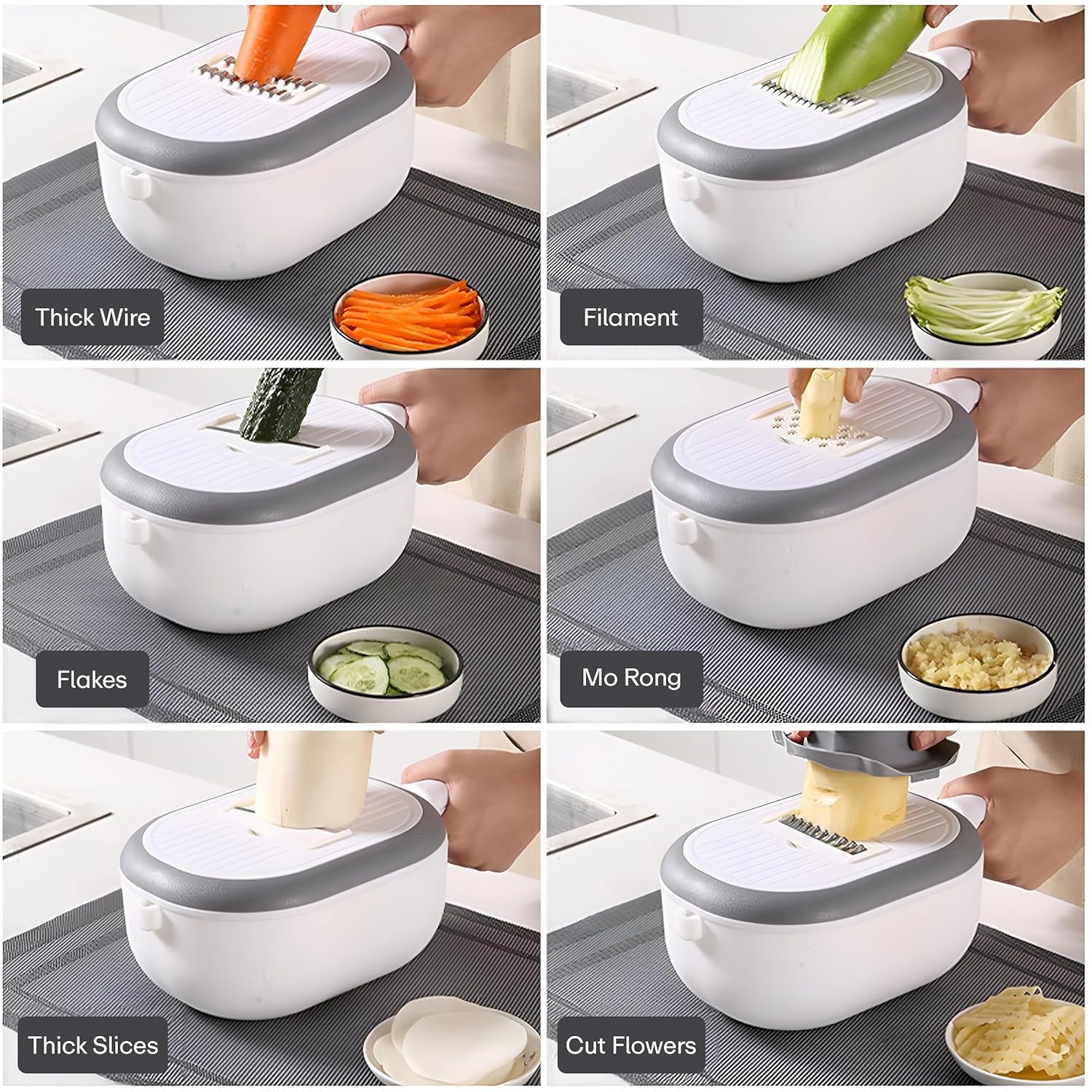 Thick Wire

Filament

Flakes

Mo Rong

Thick Slices

Cut Flowers