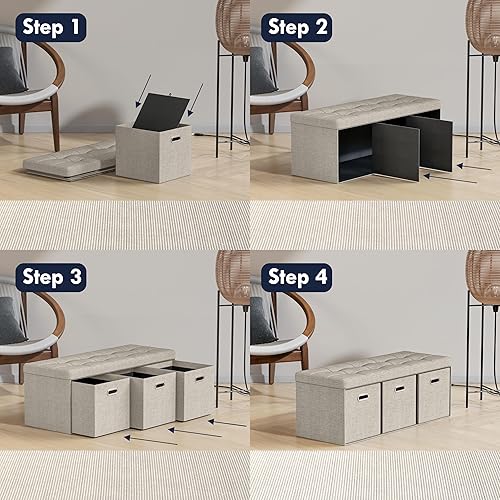 Step 1

Step 2

Step 3

Step 4