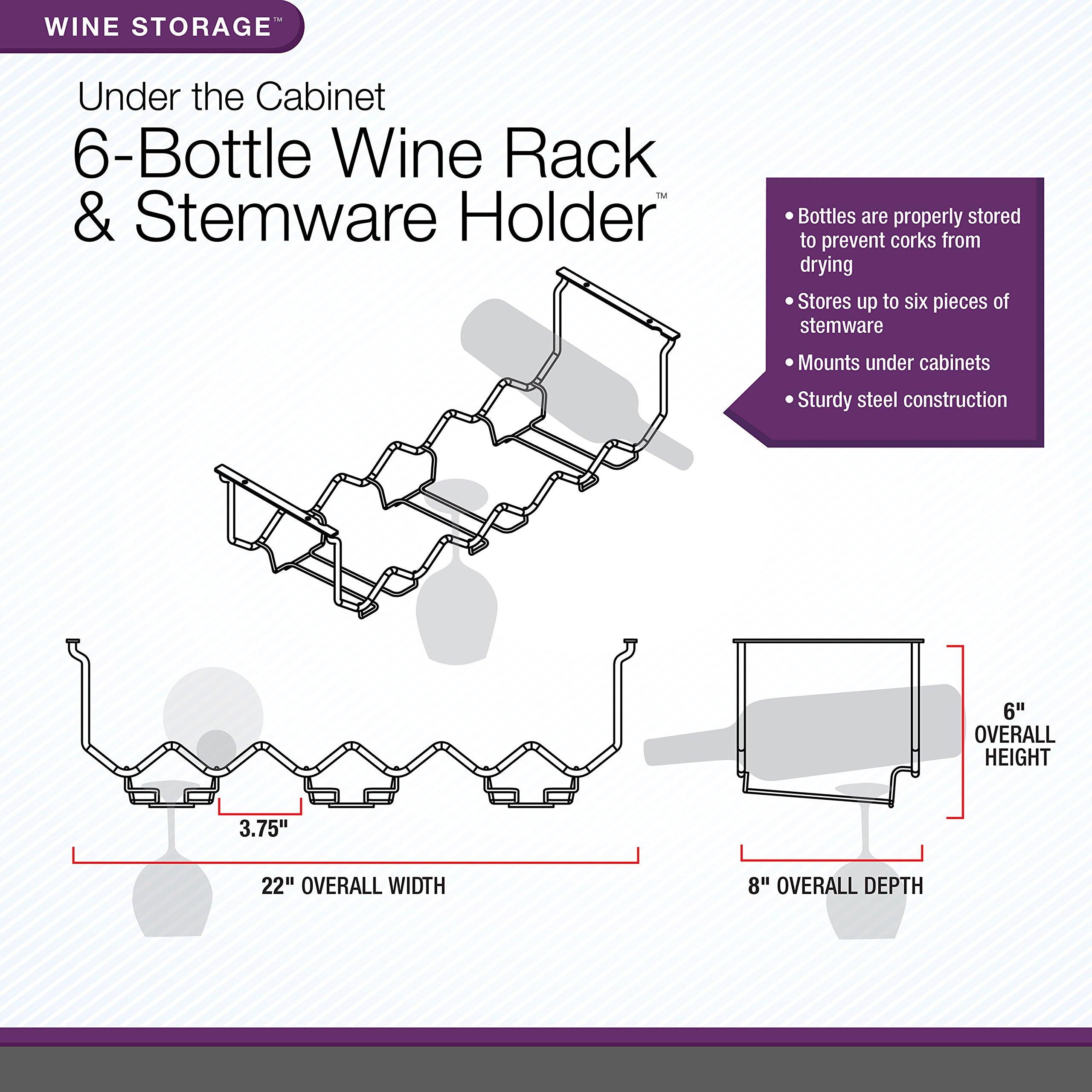 WINE STORAGE™

Under the Cabinet
6-Bottle Wine Rack & Stemware Holder™

• Bottles are properly stored to prevent corks from drying
• Stores up to six pieces of stemware
• Mounts under cabinets
• Sturdy steel construction

3.75"

22" OVERALL WIDTH

6" OVERALL HEIGHT

8" OVERALL DEPTH