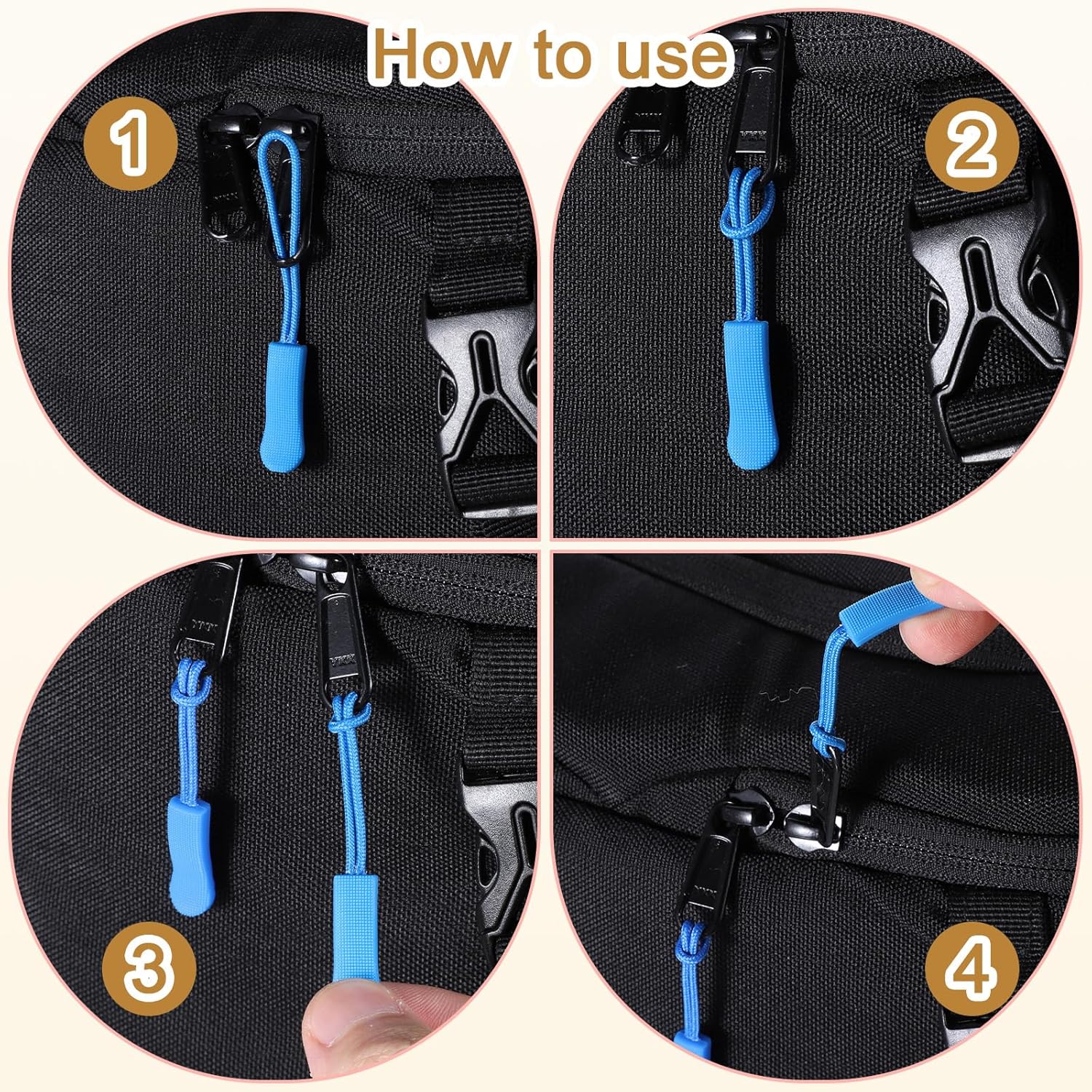 How to use

1

2

3

4