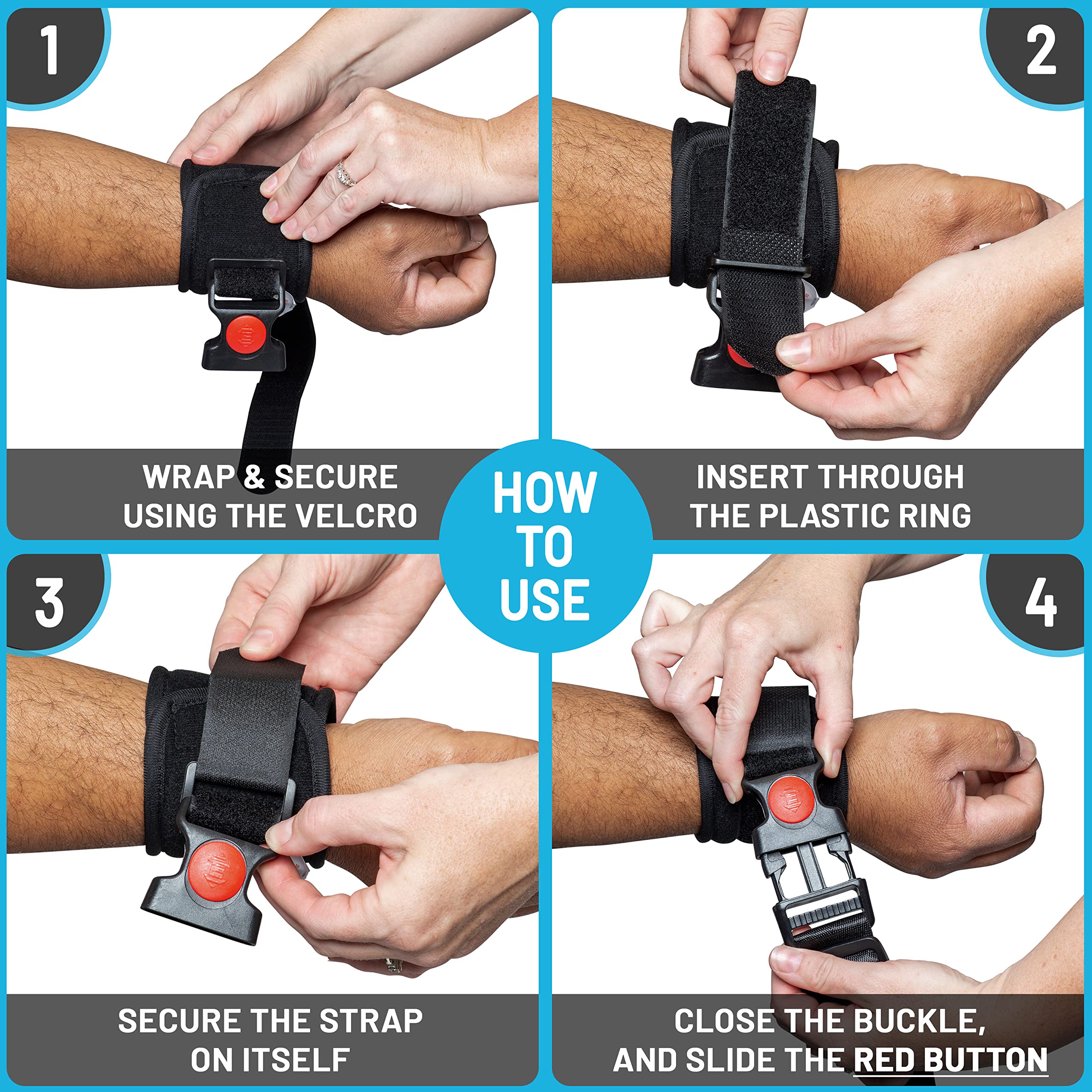 1

WRAP & SECURE USING THE VELCRO

2

INSERT THROUGH THE PLASTIC RING

HOW TO USE

3

SECURE THE STRAP ON ITSELF

4

CLOSE THE BUCKLE, AND SLIDE THE RED BUTTON