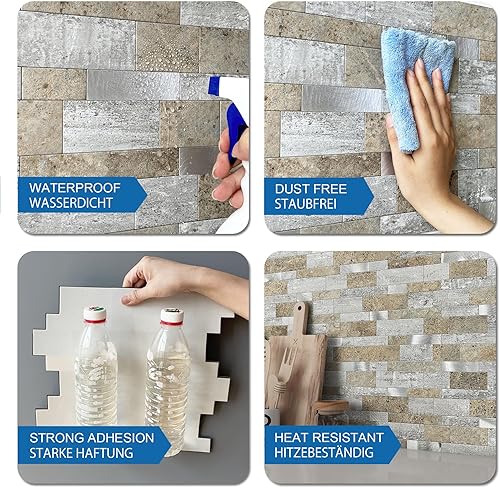 WATERPROOF
WASSERDICHT

DUST FREE
STAUBFREI

STRONG ADHESION
STARKE HAFTUNG

HEAT RESISTANT
HITZEBESTÄNDIG