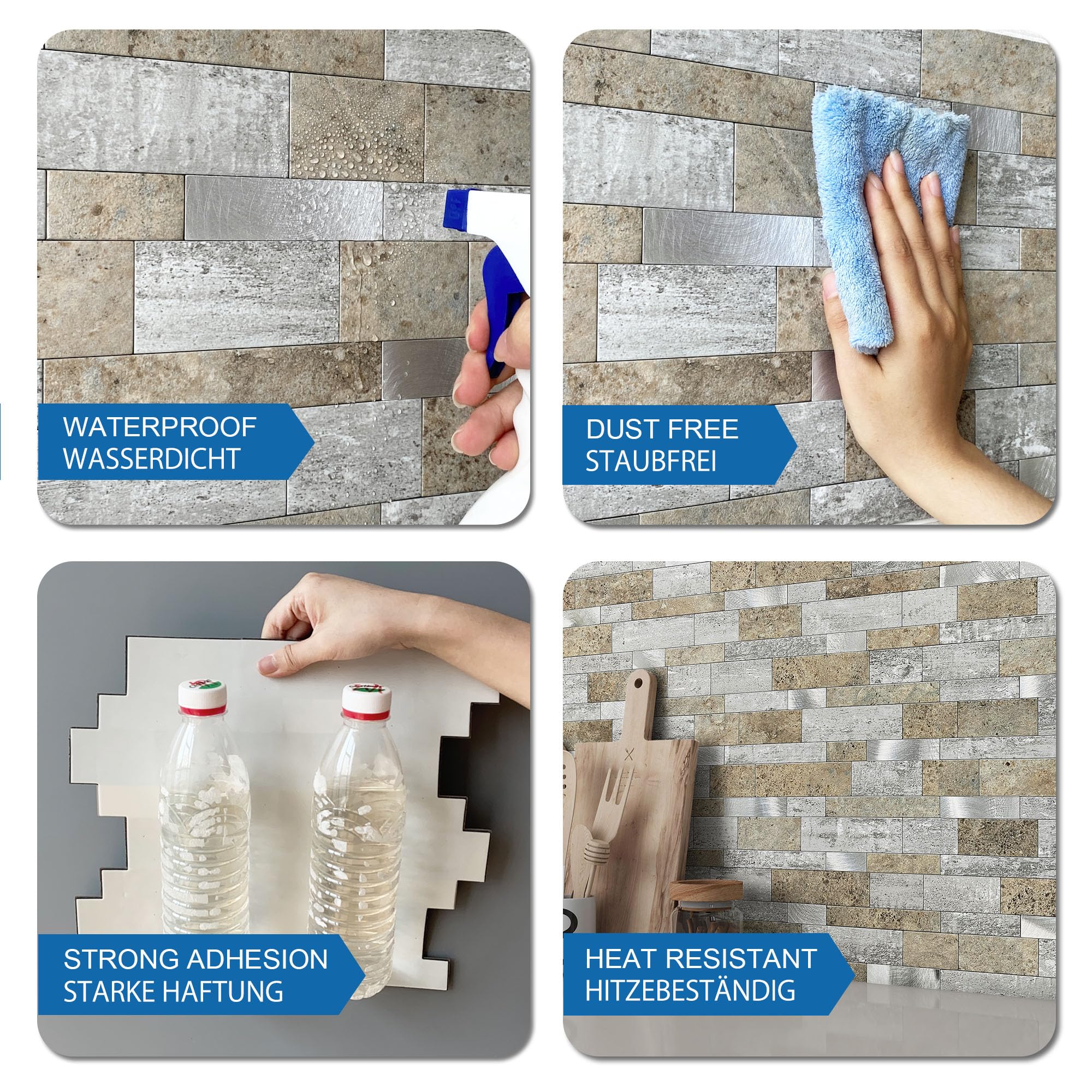 WATERPROOF
WASSERDICHT

DUST FREE
STAUBFREI

STRONG ADHESION
STARKE HAFTUNG

HEAT RESISTANT
HITZEBESTÄNDIG