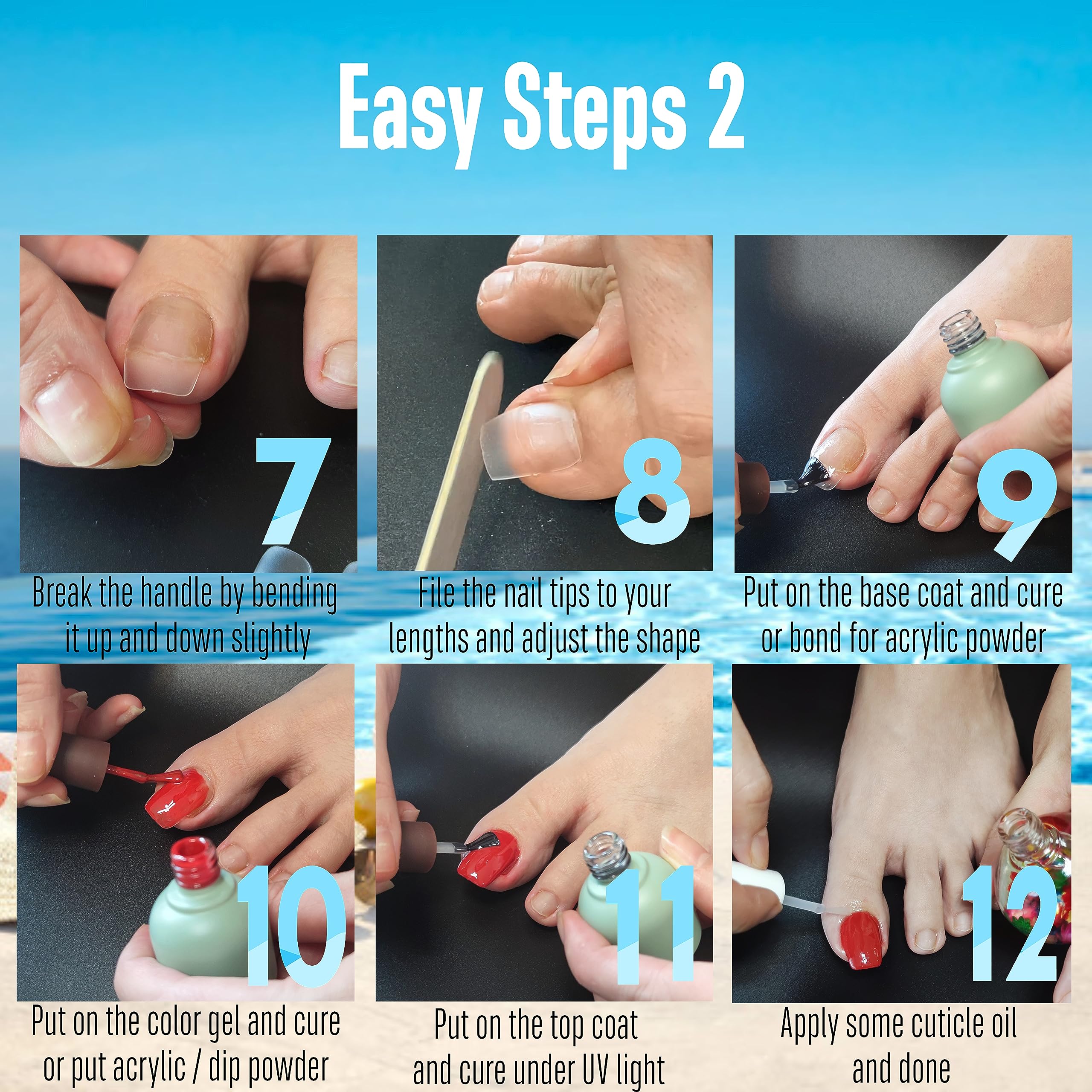 Easy Steps 2

7

Break the handle by bending it up and down slightly

8

File the nail tips to your lengths and adjust the shape

9

Put on the base coat and cure or bond for acrylic powder

10

Put on the color gel and cure or put acrylic / dip powder

11

Put on the top coat and cure under UV light

12

Apply some cuticle oil and done