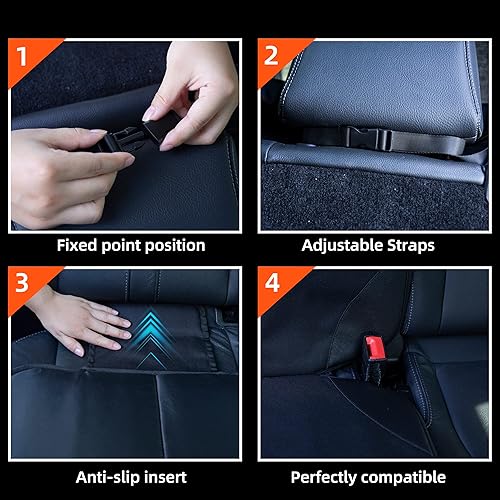 1

Fixed point position

2

Adjustable Straps

3

Anti-slip insert

4

Perfectly compatible