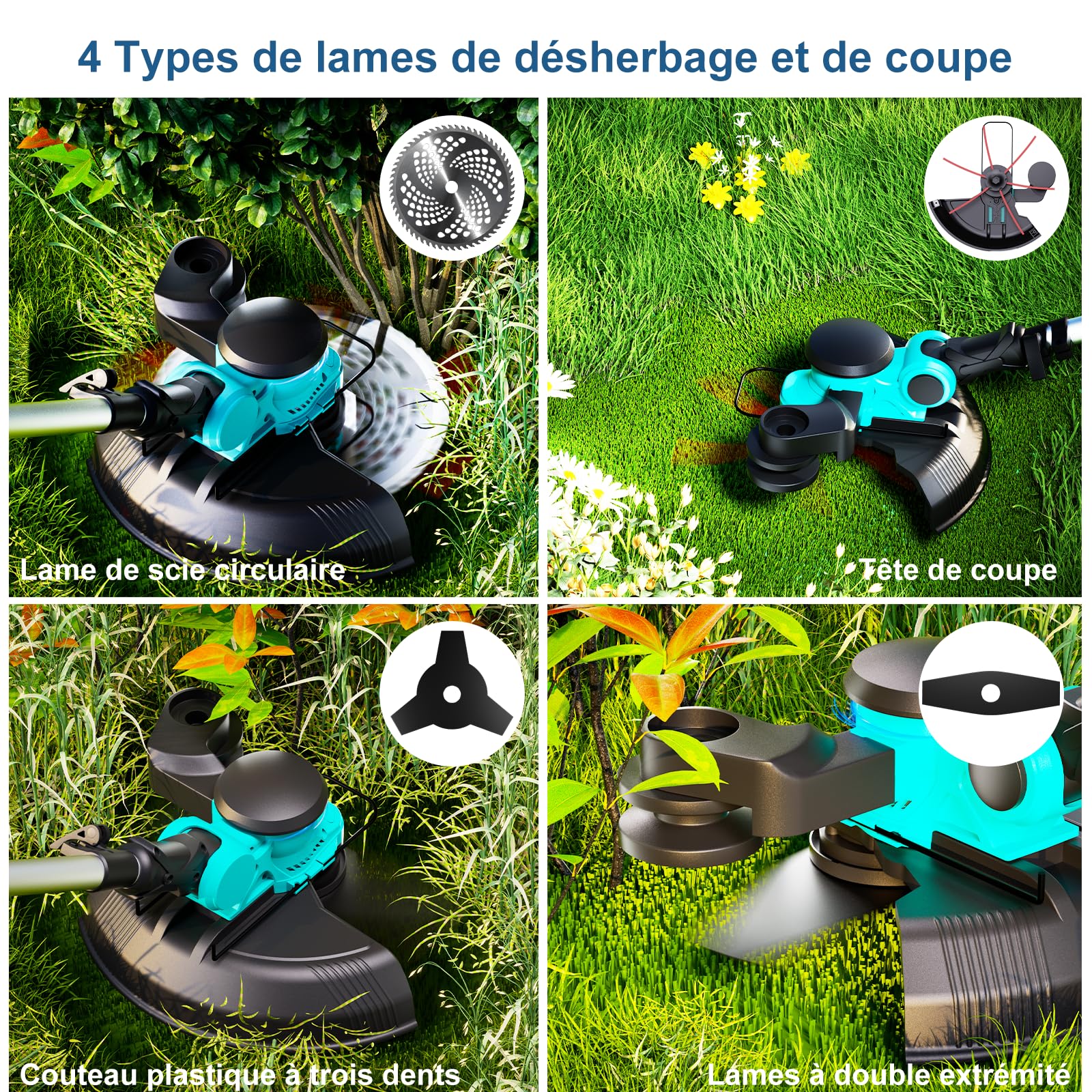 4 Types de lames de désherbage et de coupe

Lame de scie circulaire

Tête de coupe

Couteau plastique à trois dents

Lames à double extrémité