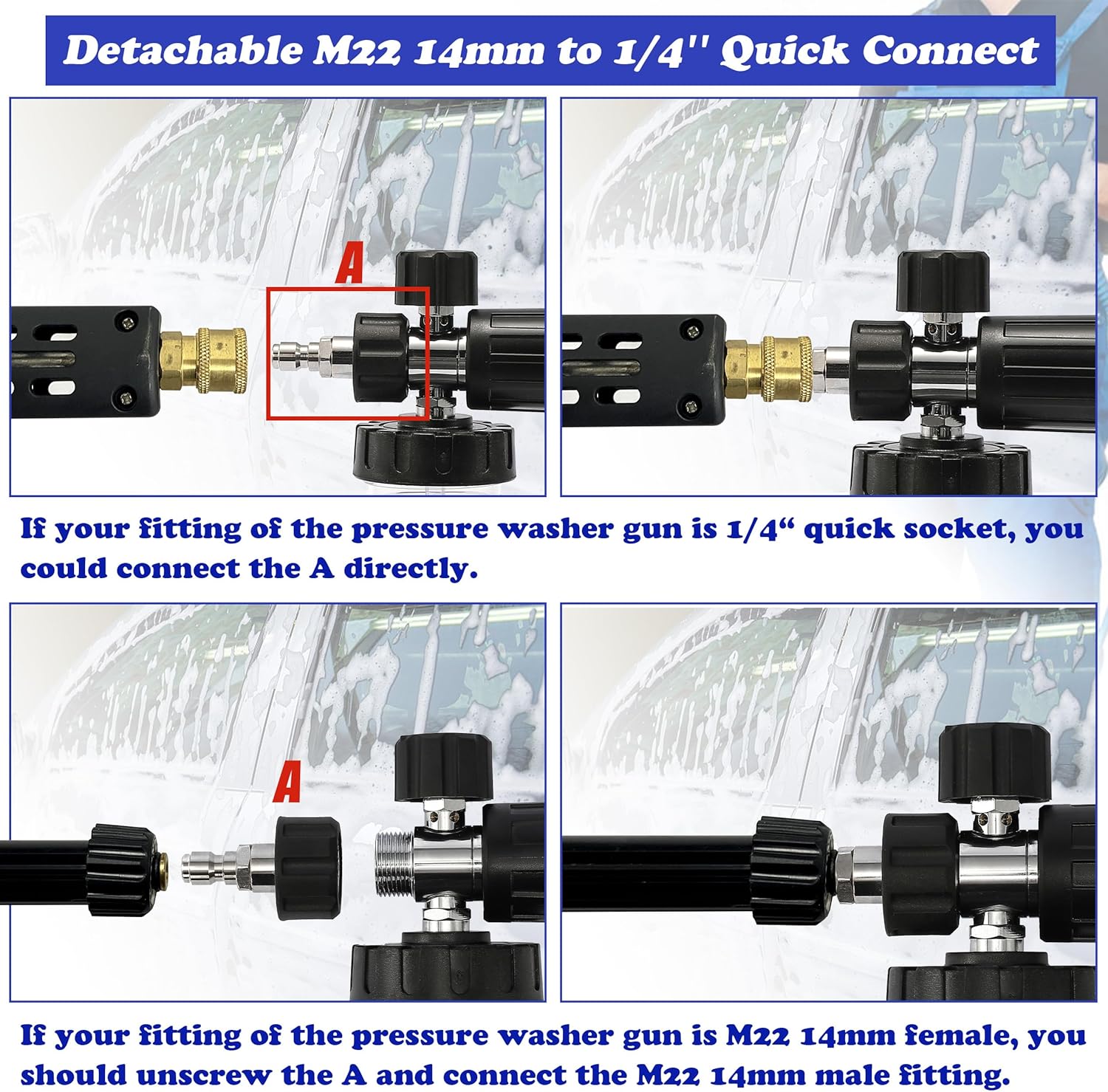 Detachable M22 14mm to 1/4'' Quick Connect

A

If your fitting of the pressure washer gun is 1/4“ quick socket, you could connect the A directly.

A

If your fitting of the pressure washer gun is M22 14mm female, you should unscrew the A and connect the M22 14mm male fitting.