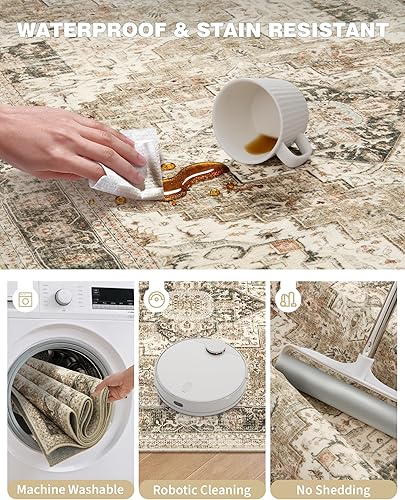 WATERPROOF & STAIN RESISTANT

Machine Washable

Robotic Cleaning

No Shedding