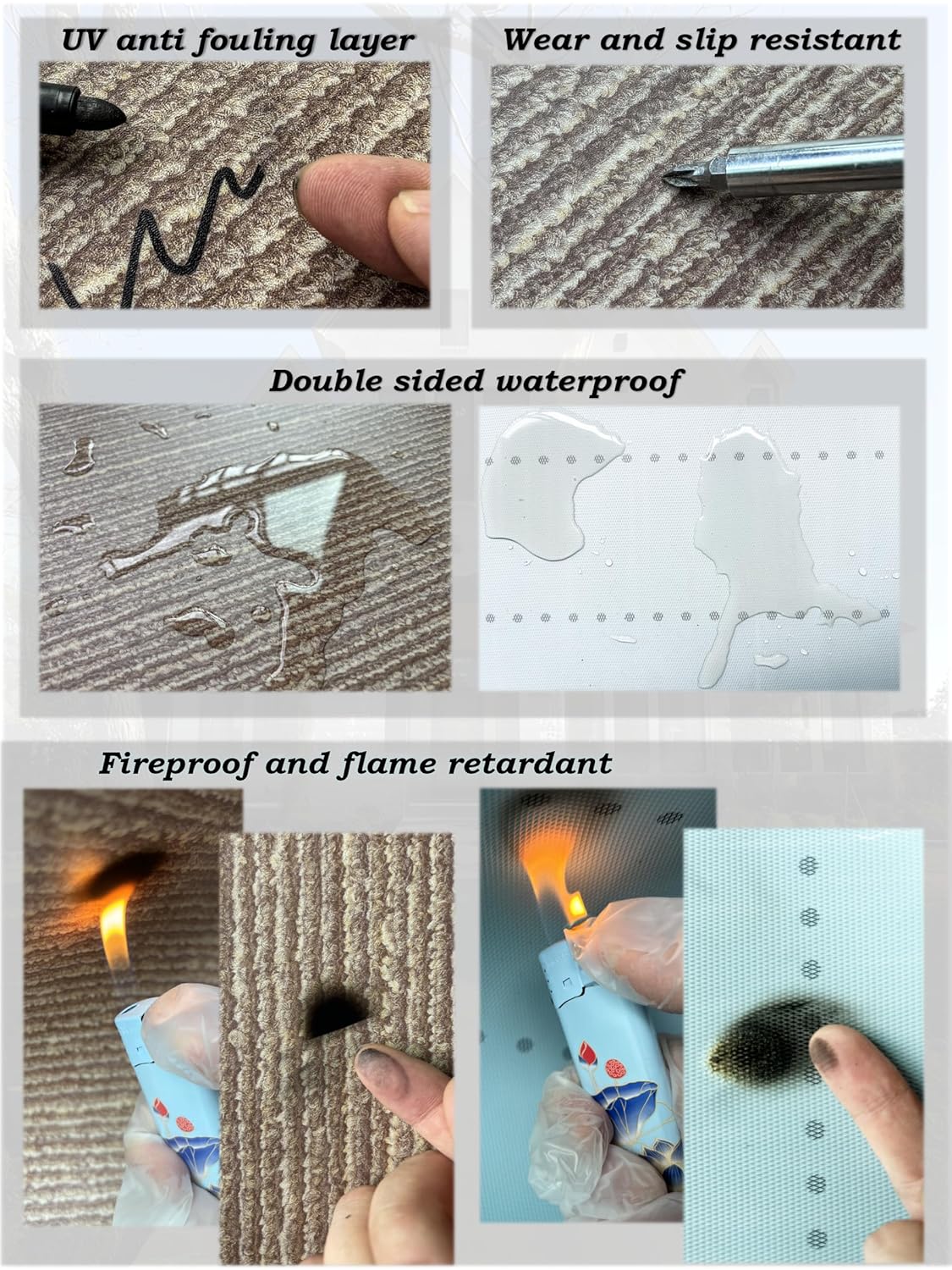 UV anti fouling layer

Wear and slip resistant

Double sided waterproof

Fireproof and flame retardant