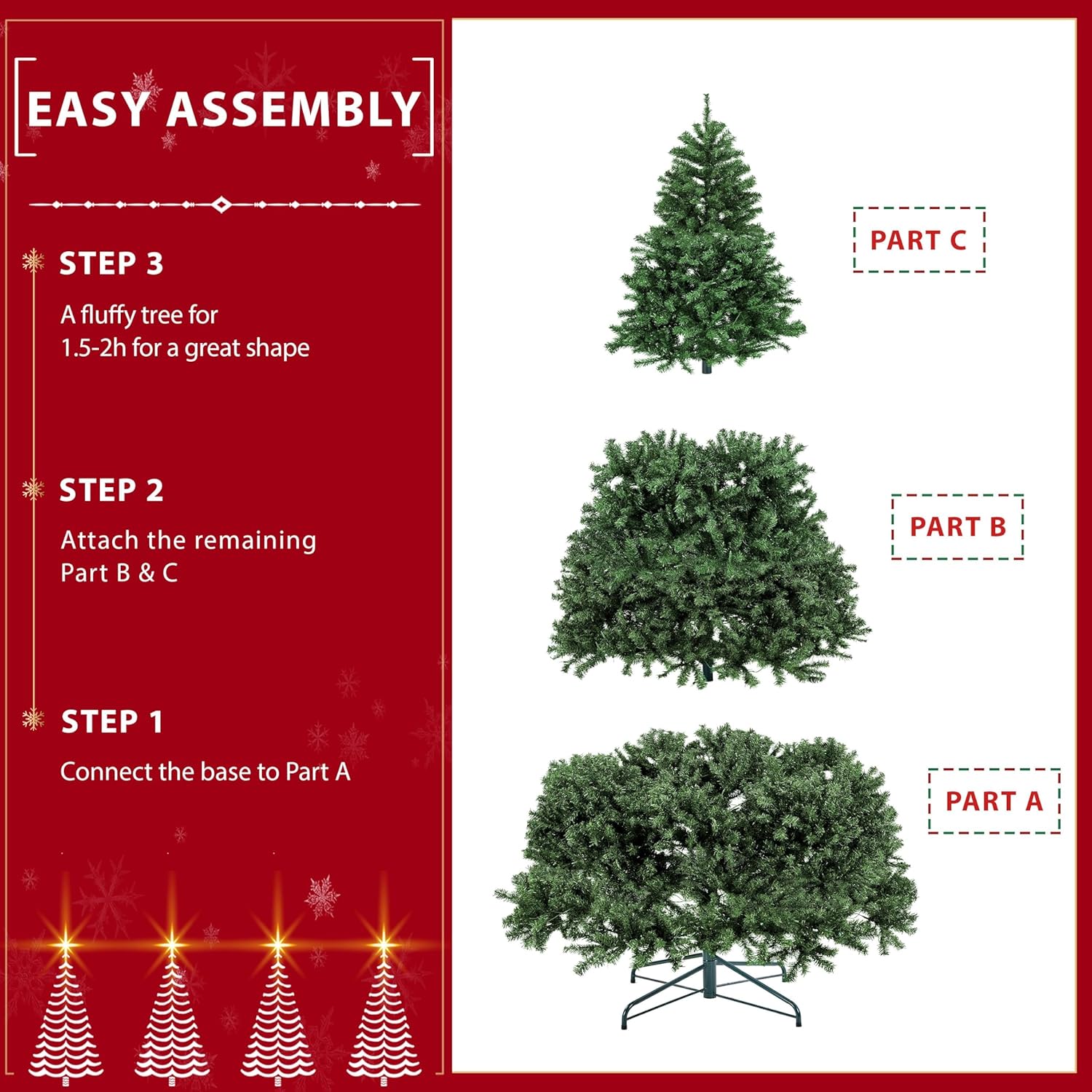 EASY ASSEMBLY

STEP 3

A fluffy tree for 1.5-2h for a great shape

STEP 2

Attach the remaining Part B & C

STEP 1

Connect the base to Part A

PART C

PART B

PART A