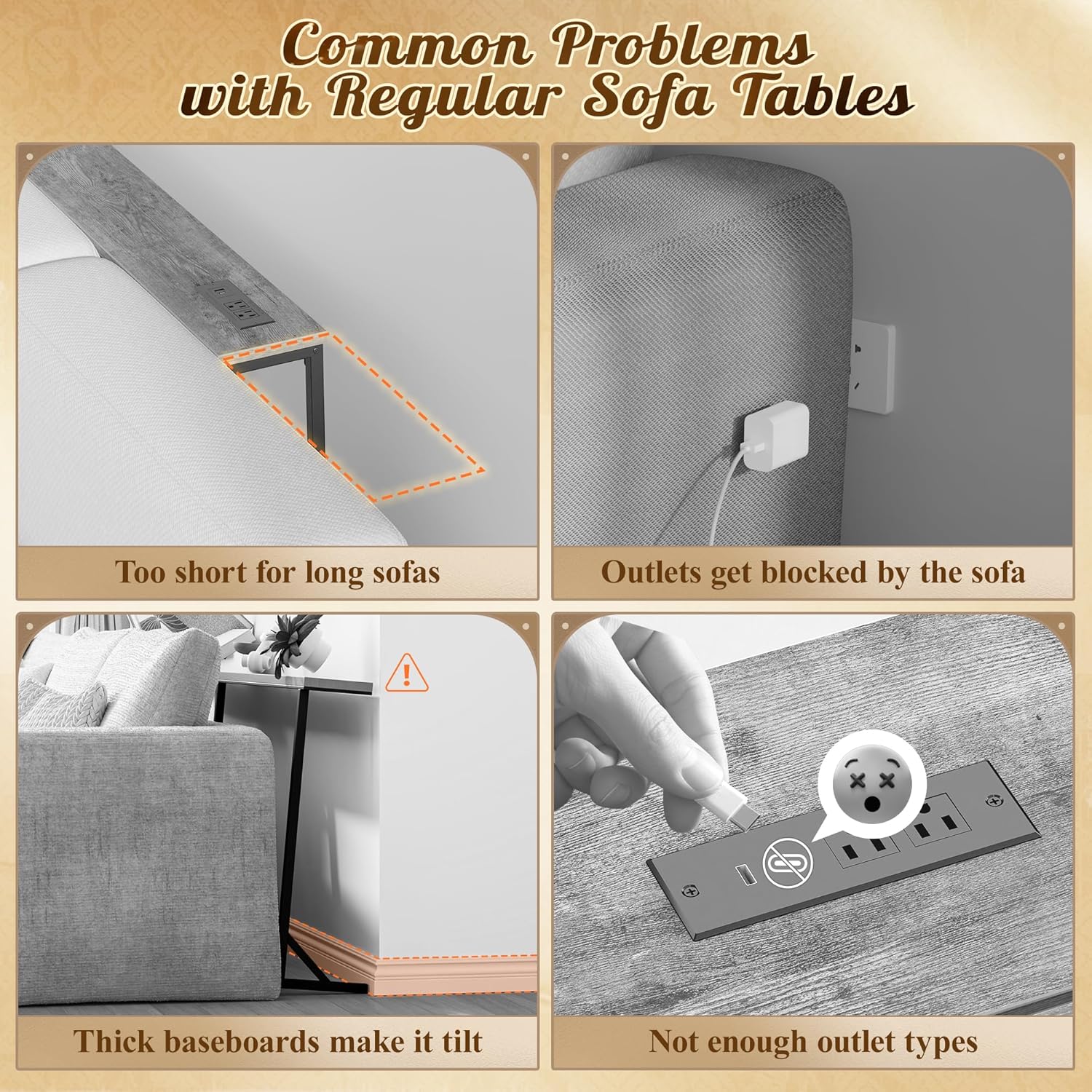 Common Problems with Regular Sofa Tables

Too short for long sofas

Outlets get blocked by the sofa

Thick baseboards make it tilt

Not enough outlet types