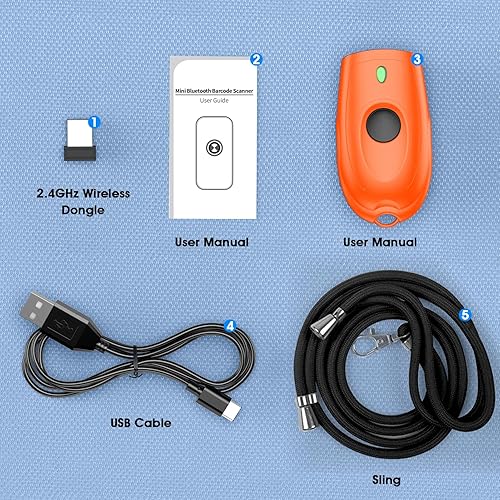 1
2.4GHz Wireless Dongle

2
Mini Bluetooth Barcode Scanner
User Guide
User Manual

3
User Manual

4
USB Cable

5
Sling