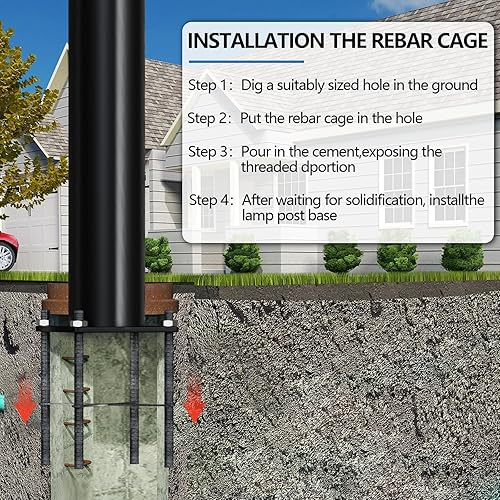 INSTALLATION THE REBAR CAGE

Step 1: Dig a suitably sized hole in the ground

Step 2: Put the rebar cage in the hole

Step 3: Pour in the cement,exposing the threaded dportion

Step 4: After waiting for solidification, installthe lamp post base