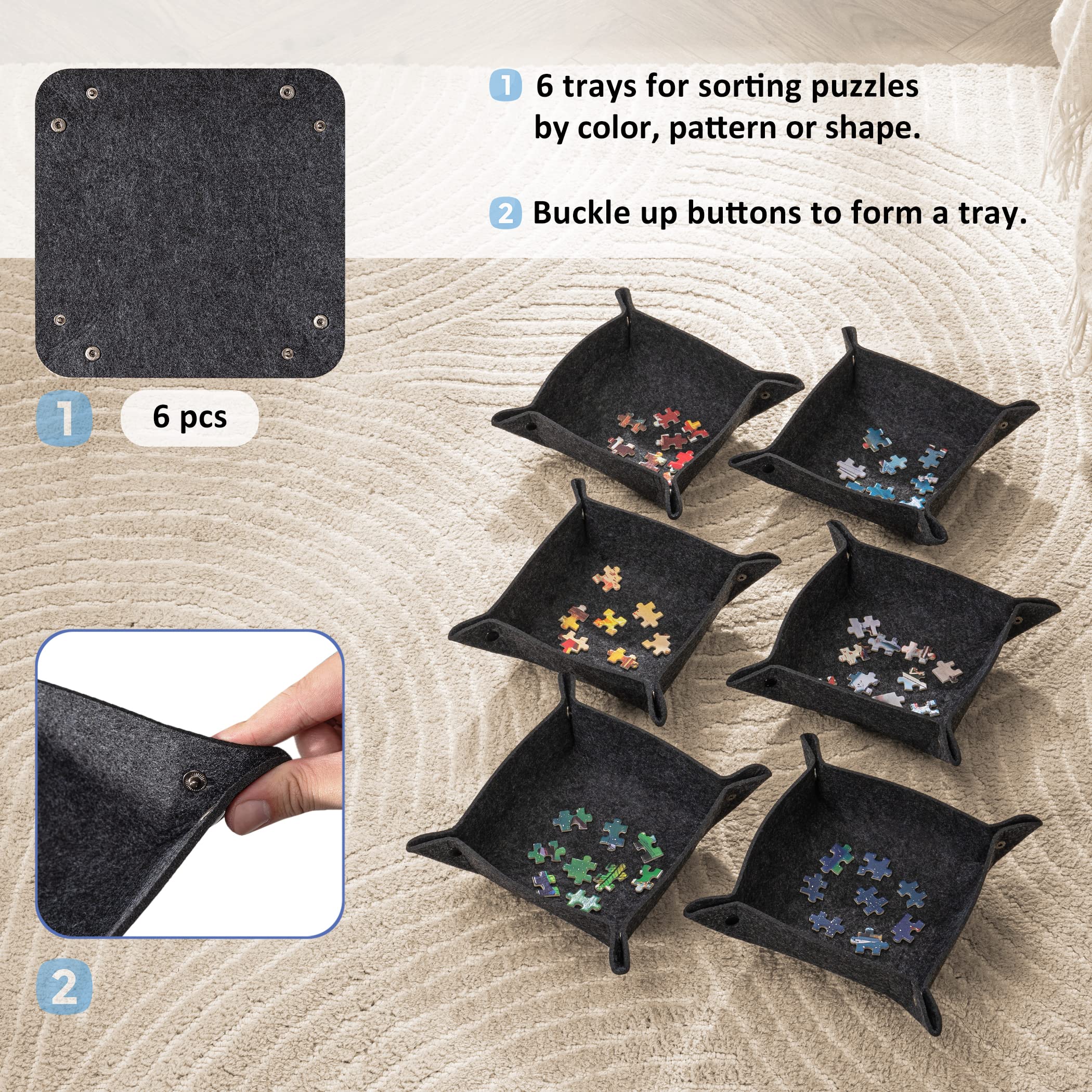 1 6 trays for sorting puzzles by color, pattern or shape.

2 Buckle up buttons to form a tray.

1 6 pcs

2