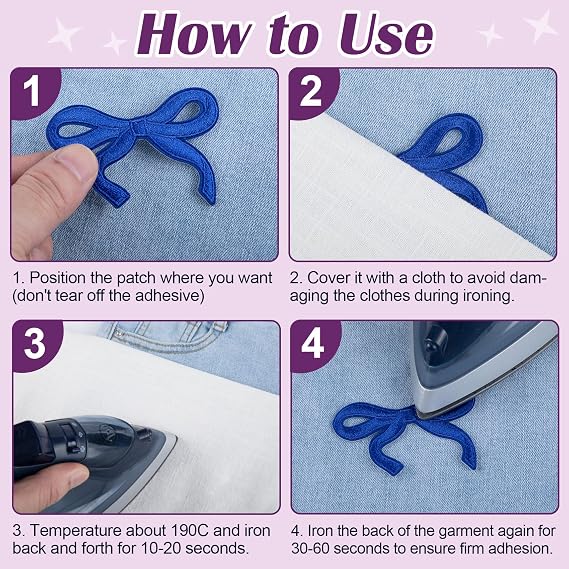 How to Use

1

1. Position the patch where you want (don't tear off the adhesive)

2

2. Cover it with a cloth to avoid damaging the clothes during ironing.

3

3. Temperature about 190C and iron back and forth for 10-20 seconds.

4

4. Iron the back of the garment again for 30-60 seconds to ensure firm adhesion.