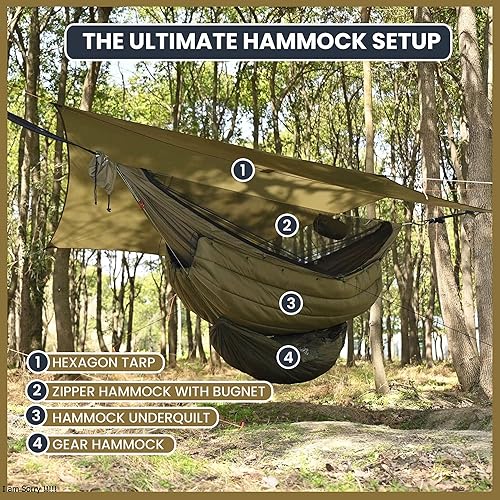 THE ULTIMATE HAMMOCK SETUP

1

2

3

4

1 HEXAGON TARP

2 ZIPPER HAMMOCK WITH BUGNET

3 HAMMOCK UNDERQUILT

4 GEAR HAMMOCK

I am Sorry !!!!!