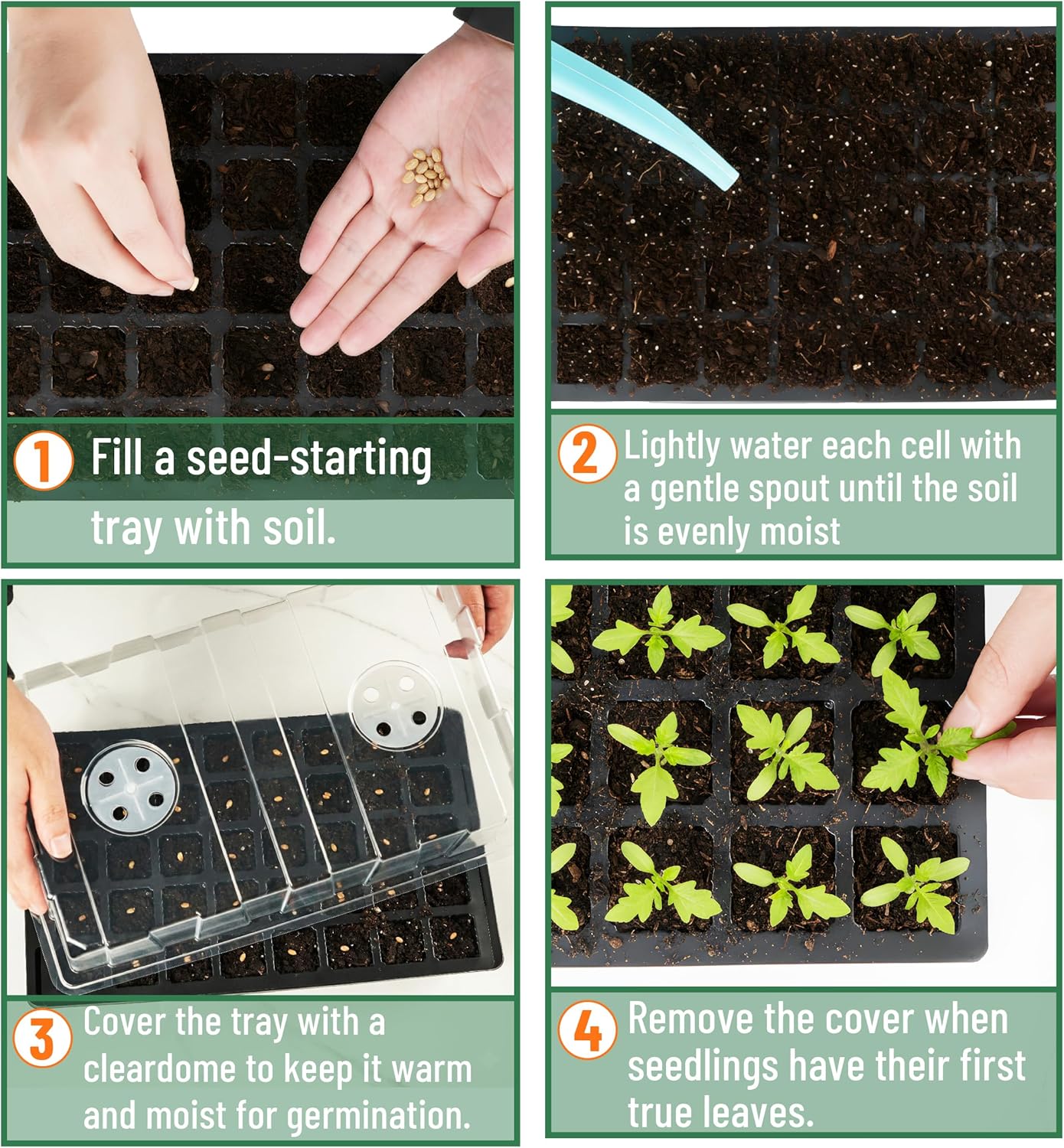 1 Fill a seed-starting tray with soil.

2 Lightly water each cell with a gentle spout until the soil is evenly moist

3 Cover the tray with a cleardome to keep it warm and moist for germination.

4 Remove the cover when seedlings have their first true leaves.