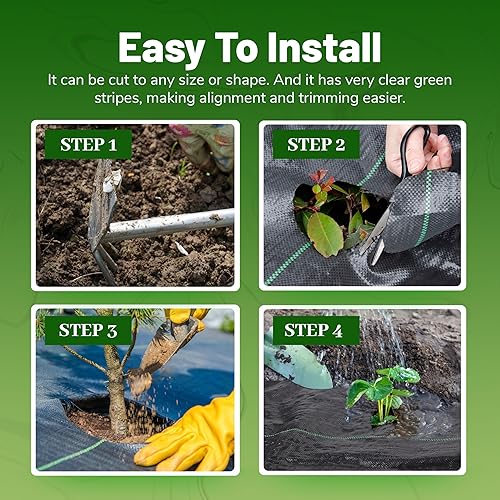 Easy To Install
It can be cut to any size or shape. And it has very clear green stripes, making alignment and trimming easier.

STEP 1

STEP 2

STEP 3

STEP 4