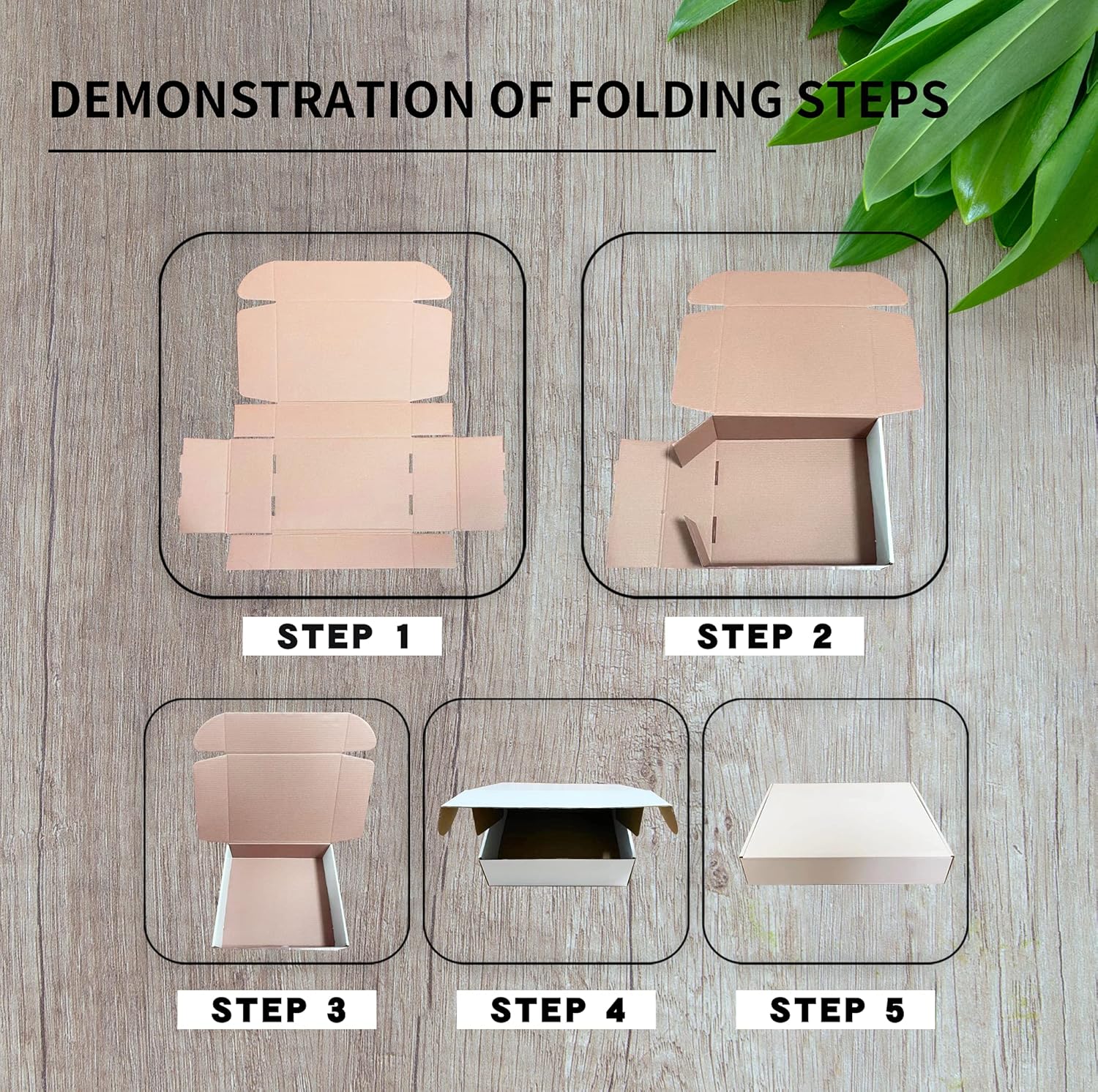 DEMONSTRATION OF FOLDING STEPS

STEP 1

STEP 2

STEP 3

STEP 4

STEP 5