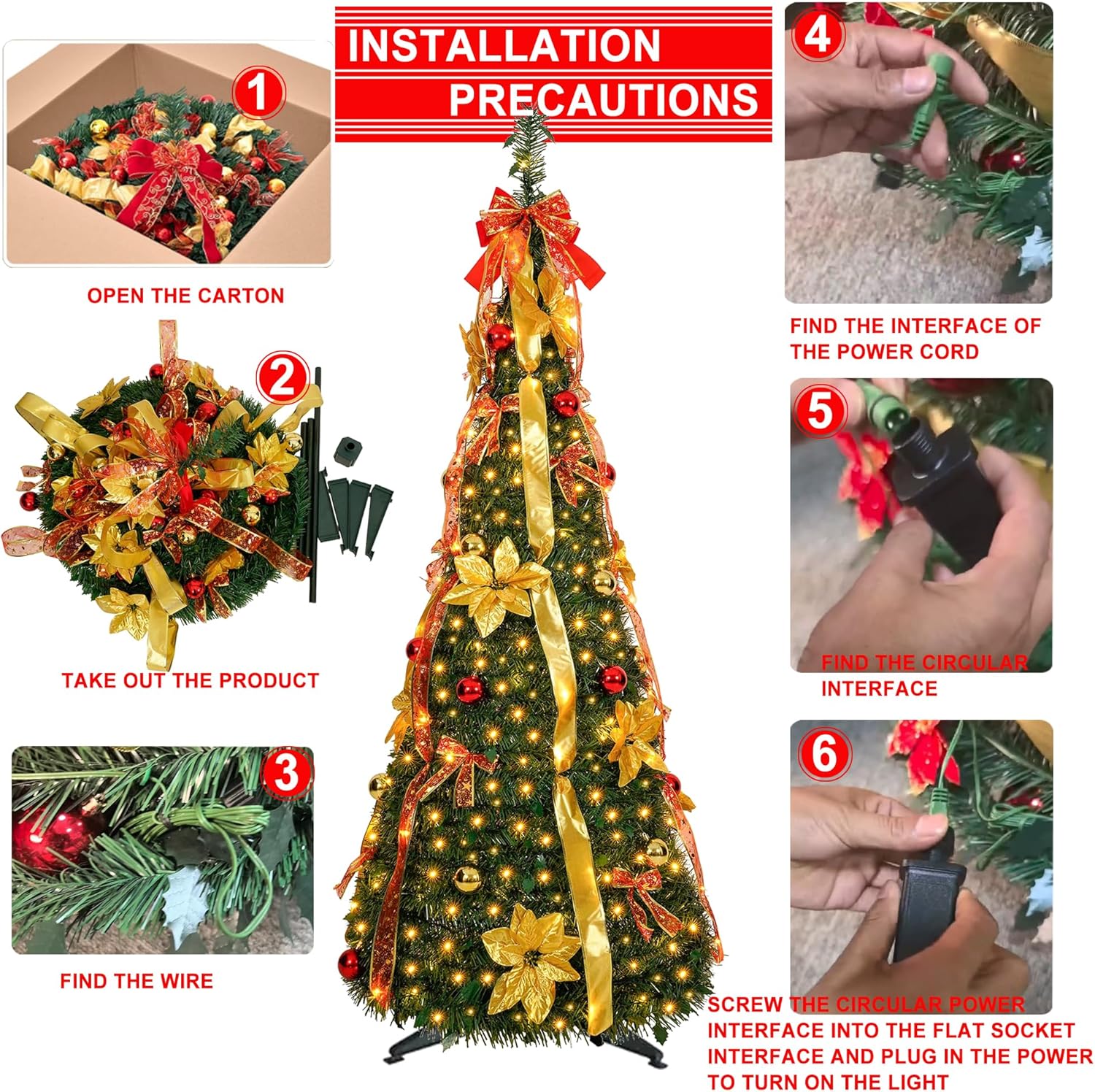 INSTALLATION PRECAUTIONS

1

OPEN THE CARTON

2

TAKE OUT THE PRODUCT

3

FIND THE WIRE

4

FIND THE INTERFACE OF THE POWER CORD

5

FIND THE CIRCULAR INTERFACE

6

SCREW THE CIRCULAR POWER INTERFACE INTO THE FLAT SOCKET INTERFACE AND PLUG IN THE POWER TO TURN ON THE LIGHT