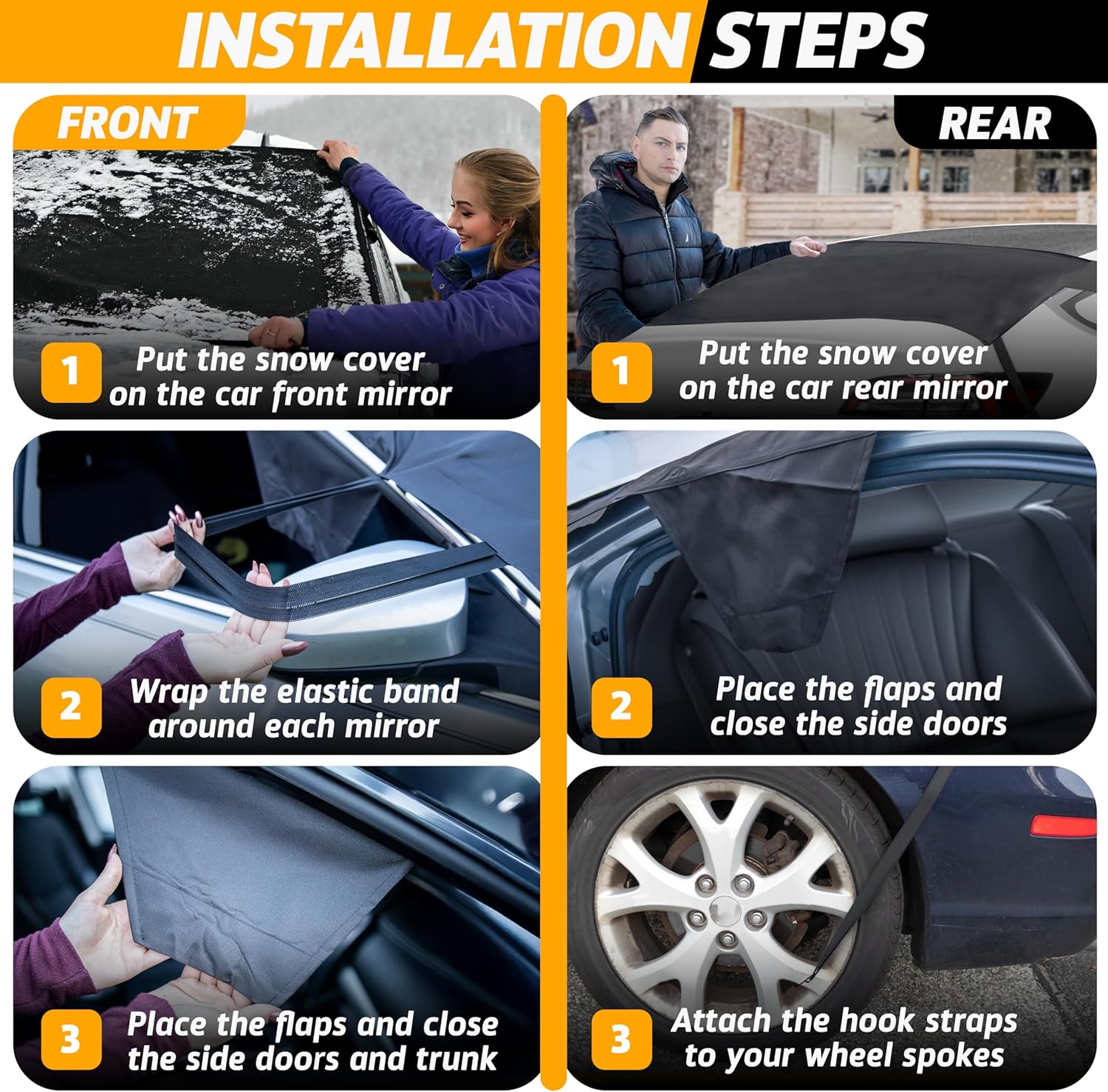 INSTALLATION STEPS

FRONT

1 Put the snow cover on the car front mirror

2 Wrap the elastic band around each mirror

3 Place the flaps and close the side doors and trunk

REAR

1 Put the snow cover on the car rear mirror

2 Place the flaps and close the side doors

3 Attach the hook straps to your wheel spokes