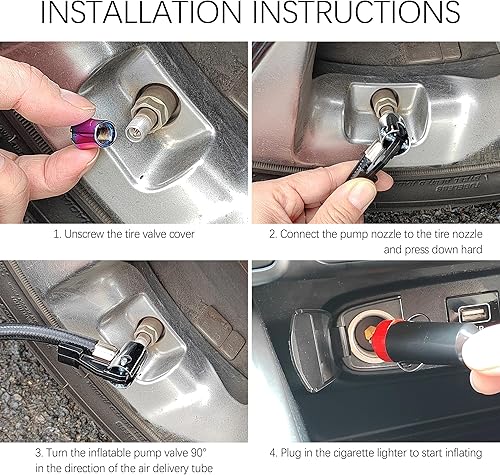 INSTALLATION INSTRUCTIONS

1. Unscrew the tire valve cover

2. Connect the pump nozzle to the tire nozzle and press down hard

3. Turn the inflatable pump valve 90° in the direction of the air delivery tube

4. Plug in the cigarette lighter to start inflating