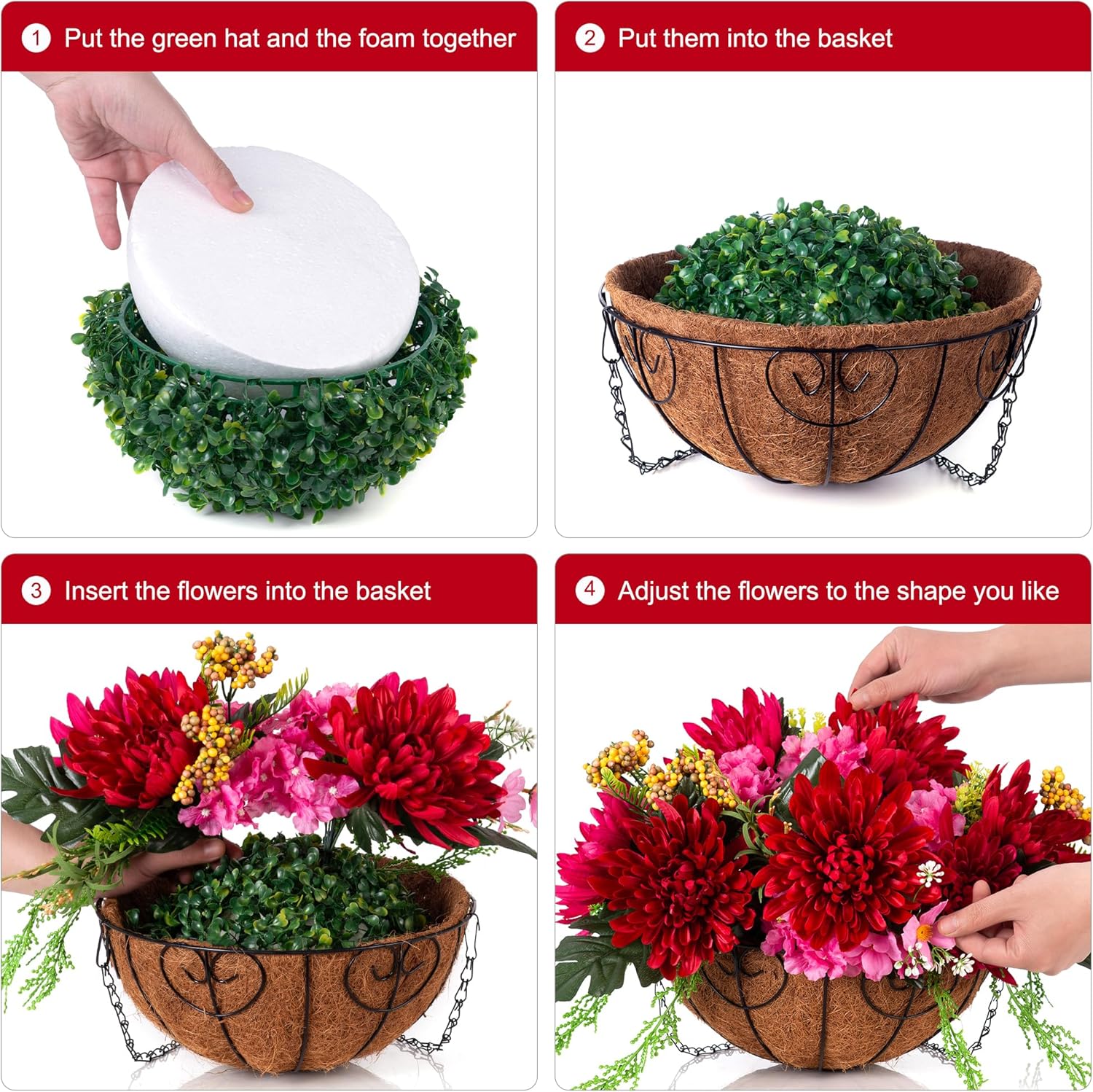 1 Put the green hat and the foam together

2 Put them into the basket

3 Insert the flowers into the basket

4 Adjust the flowers to the shape you like