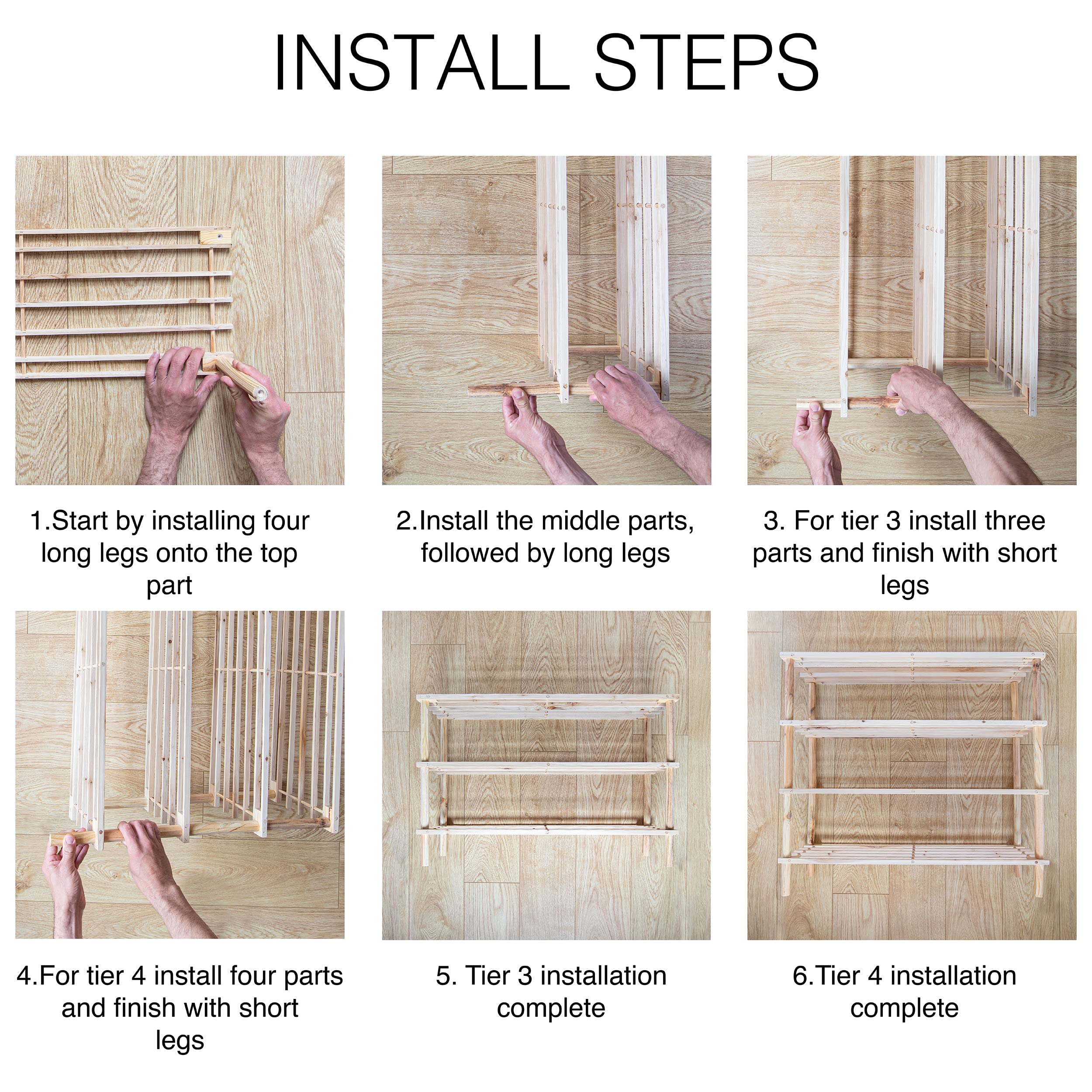 INSTALL STEPS

1.Start by installing four long legs onto the top part

2.Install the middle parts, followed by long legs

3. For tier 3 install three parts and finish with short legs

4.For tier 4 install four parts and finish with short legs

5. Tier 3 installation complete

6.Tier 4 installation complete