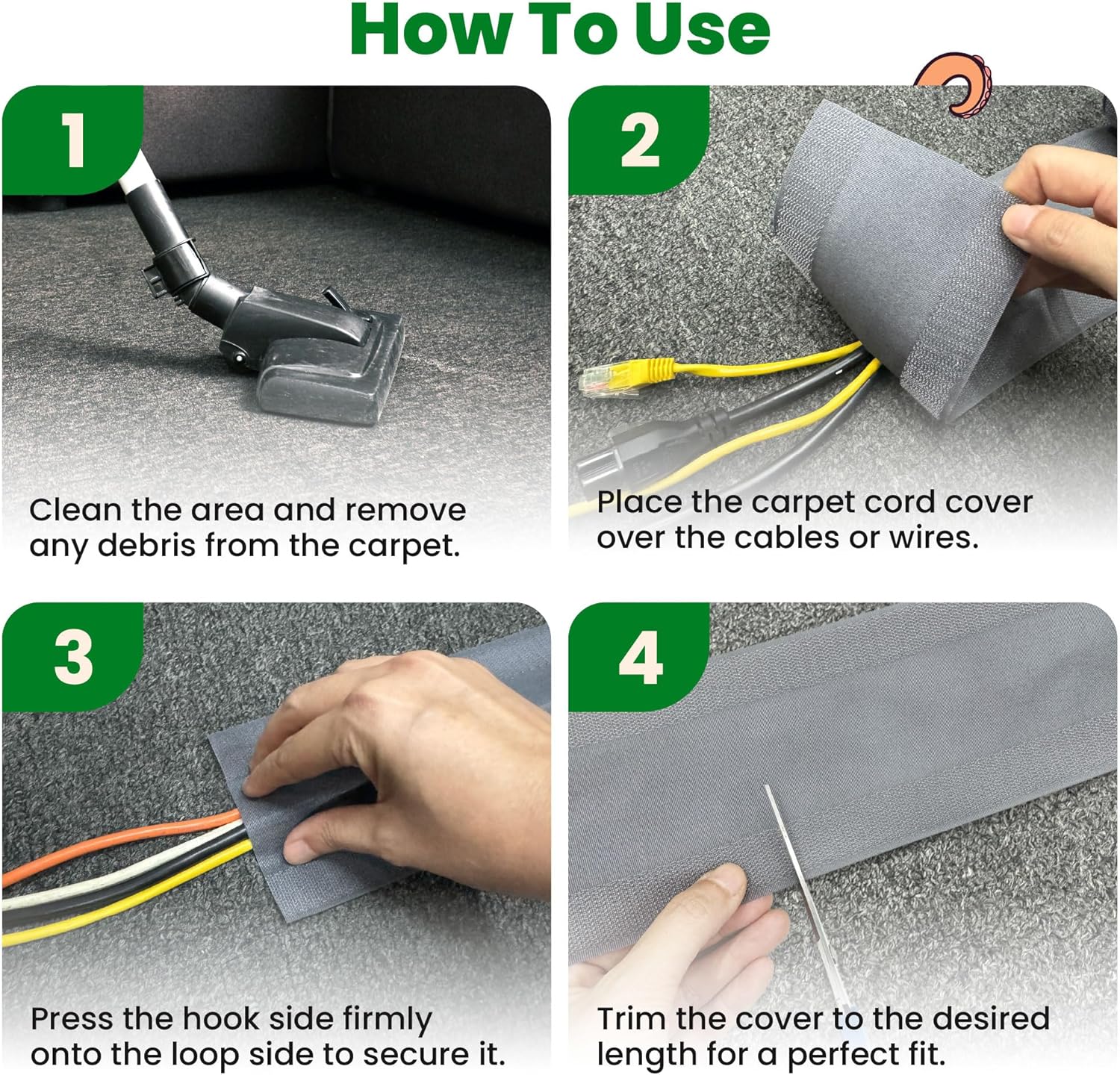 How To Use

1

Clean the area and remove any debris from the carpet.

2

Place the carpet cord cover over the cables or wires.

3

Press the hook side firmly onto the loop side to secure it.

4

Trim the cover to the desired length for a perfect fit.