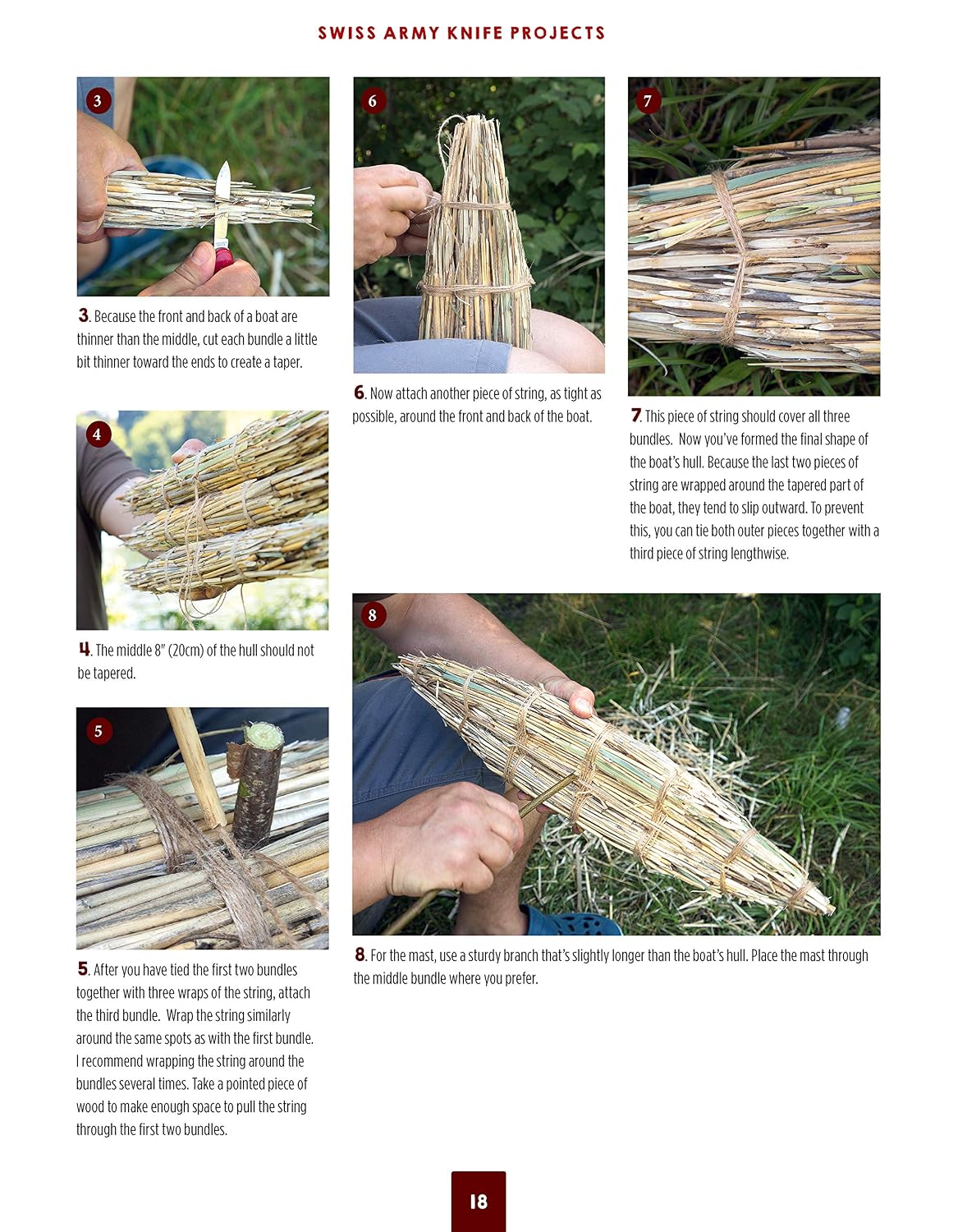 SWISS ARMY KNIFE PROJECTS

3

3. Because the front and back of a boat are thinner than the middle, cut each bundle a little bit thinner toward the ends to create a taper.

4

4. The middle 8" (20cm) of the hull should not be tapered.

5

5. After you have tied the first two bundles together with three wraps of the string, attach the third bundle. Wrap the string similarly around the same spots as with the first bundle. I recommend wrapping the string around the bundles several times. Take a pointed piece of wood to make enough space to pull the string through the first two bundles.

6

6. Now attach another piece of string, as tight as possible, around the front and back of the boat.

7

7. This piece of string should cover all three bundles. Now you've formed the final shape of the boat's hull. Because the last two pieces of string are wrapped around the tapered part of the boat, they tend to slip outward. To prevent this, you can tie both outer pieces together with a third piece of string lengthwise.

8

8. For the mast, use a sturdy branch that's slightly longer than the boat's hull. Place the mast through the middle bundle where you prefer.

18