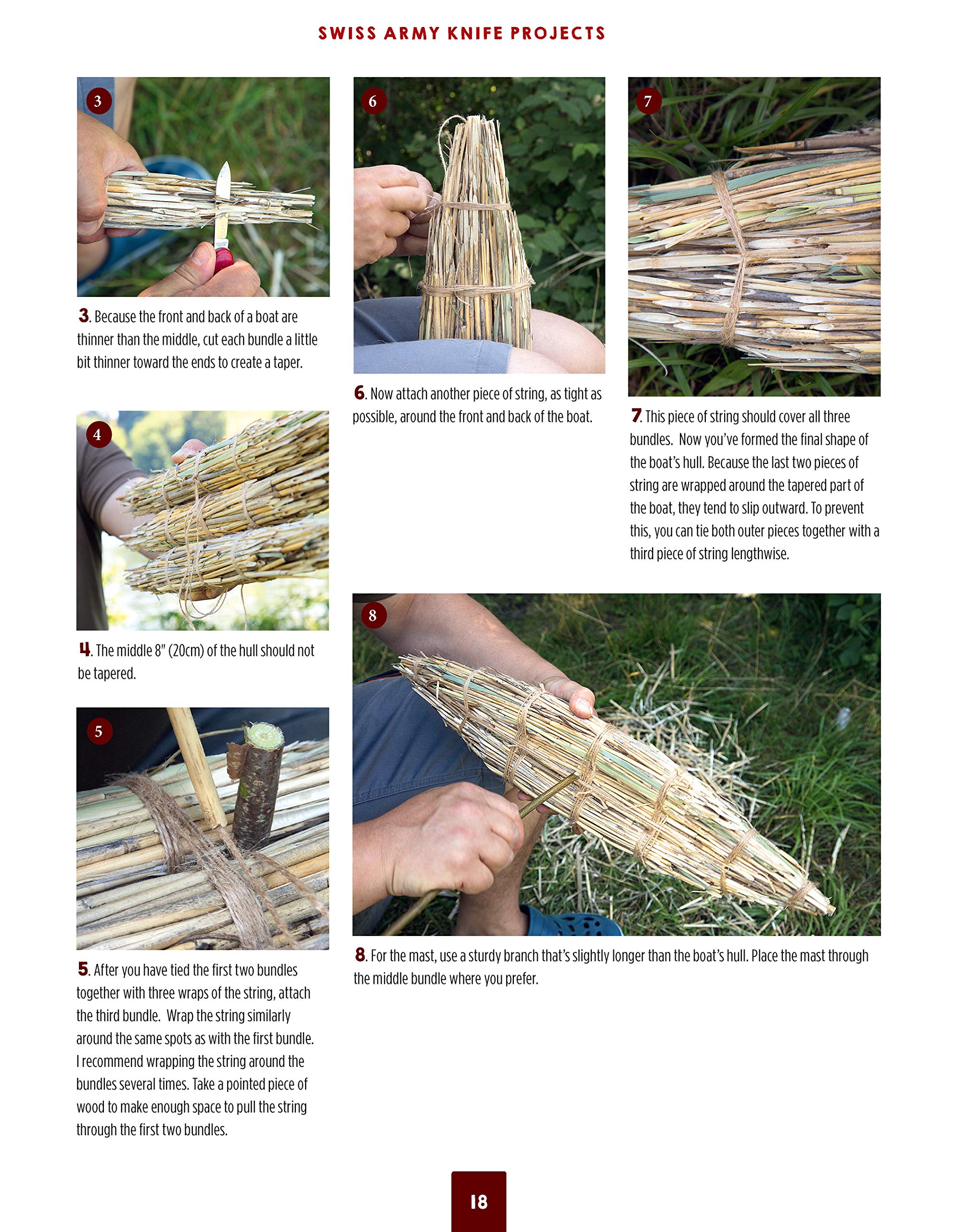 SWISS ARMY KNIFE PROJECTS

3

3. Because the front and back of a boat are thinner than the middle, cut each bundle a little bit thinner toward the ends to create a taper.

4

4. The middle 8" (20cm) of the hull should not be tapered.

5

5. After you have tied the first two bundles together with three wraps of the string, attach the third bundle. Wrap the string similarly around the same spots as with the first bundle. I recommend wrapping the string around the bundles several times. Take a pointed piece of wood to make enough space to pull the string through the first two bundles.

6

6. Now attach another piece of string, as tight as possible, around the front and back of the boat.

7

7. This piece of string should cover all three bundles. Now you've formed the final shape of the boat's hull. Because the last two pieces of string are wrapped around the tapered part of the boat, they tend to slip outward. To prevent this, you can tie both outer pieces together with a third piece of string lengthwise.

8

8. For the mast, use a sturdy branch that's slightly longer than the boat's hull. Place the mast through the middle bundle where you prefer.

18