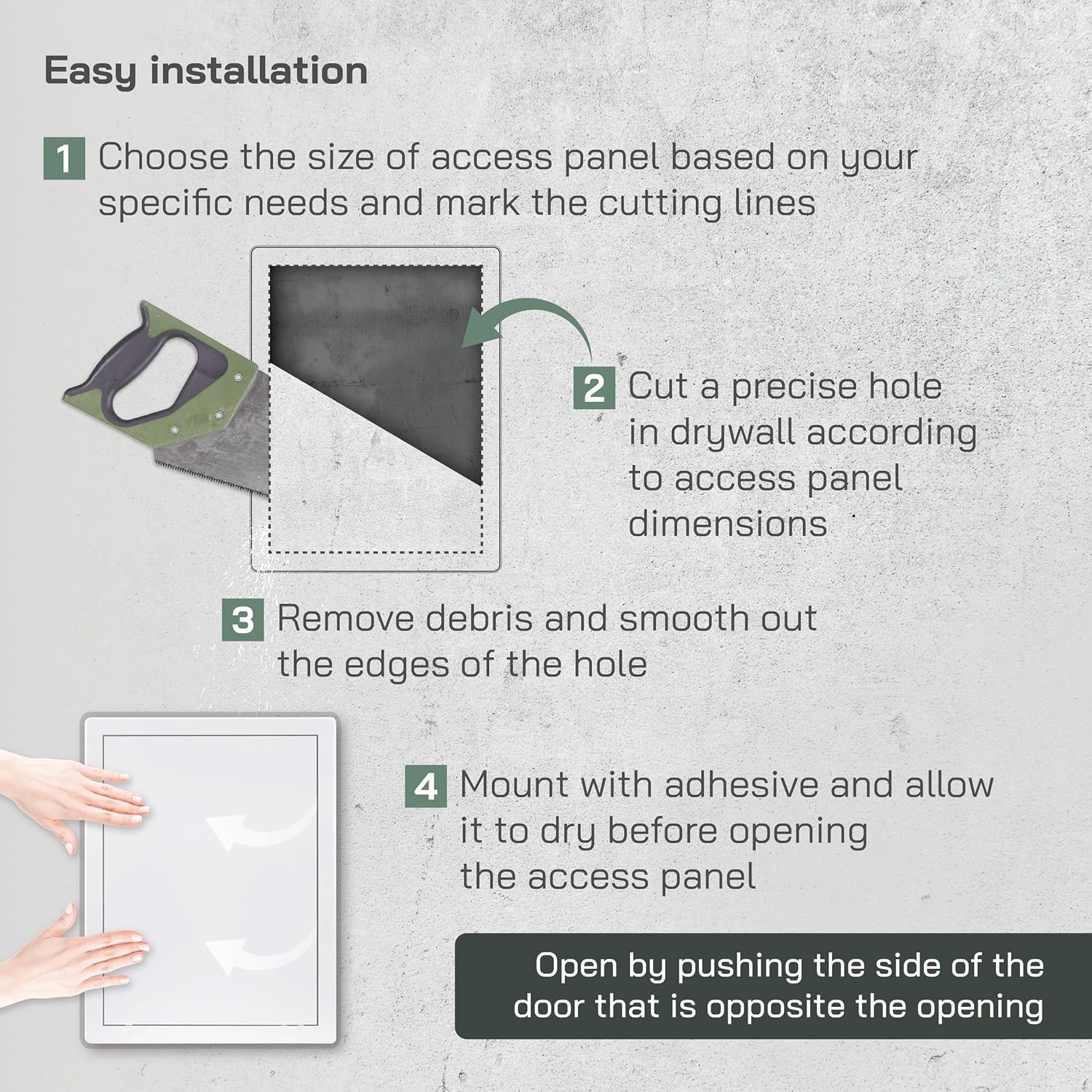 Easy installation

1 Choose the size of access panel based on your specific needs and mark the cutting lines

2 Cut a precise hole in drywall according to access panel dimensions

3 Remove debris and smooth out the edges of the hole

4 Mount with adhesive and allow it to dry before opening the access panel

Open by pushing the side of the door that is opposite the opening