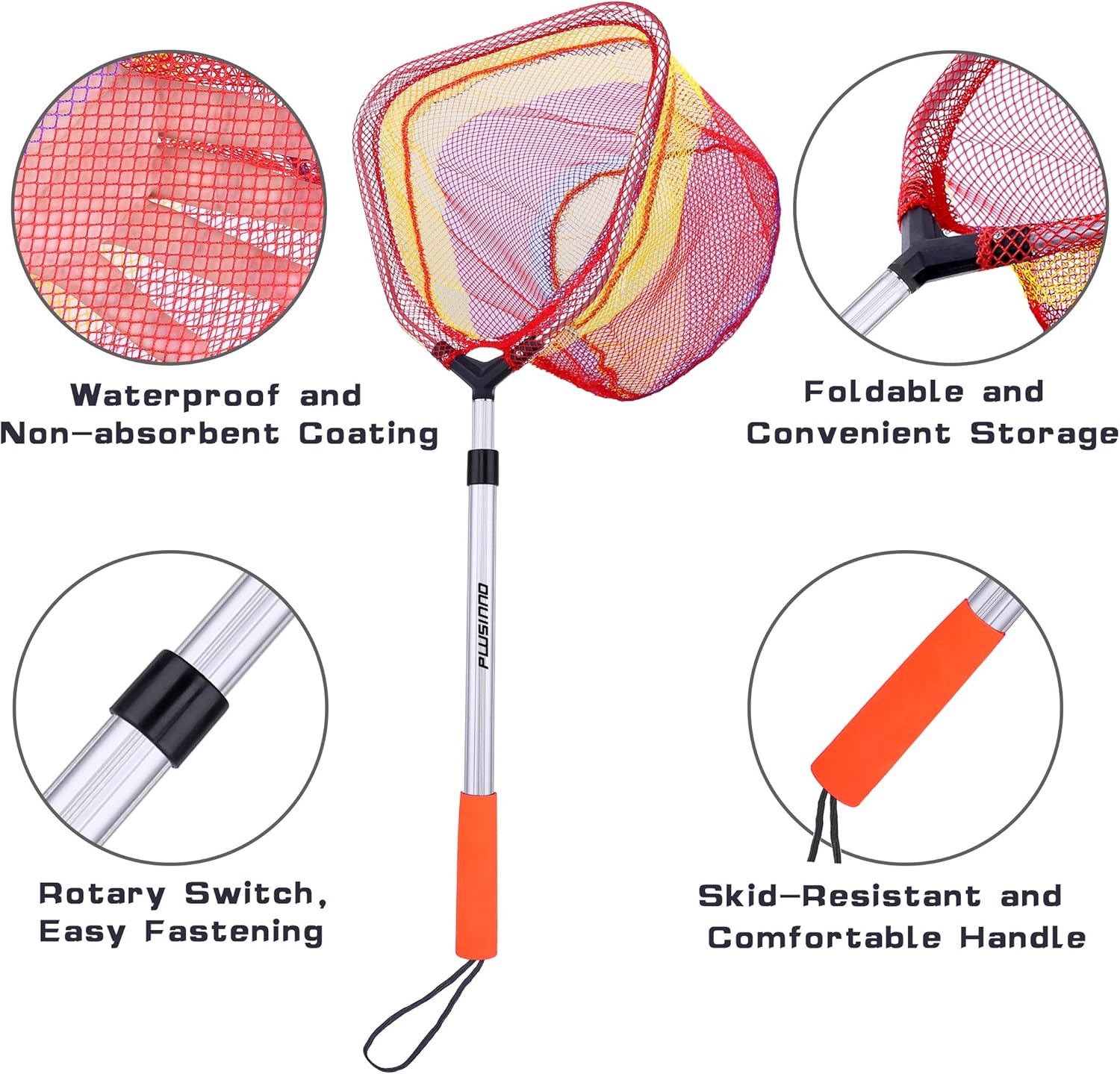 Waterproof and Non-absorbent Coating

Foldable and Convenient Storage

PLUSINNO

Rotary Switch, Easy Fastening

Skid-Resistant and Comfortable Handle