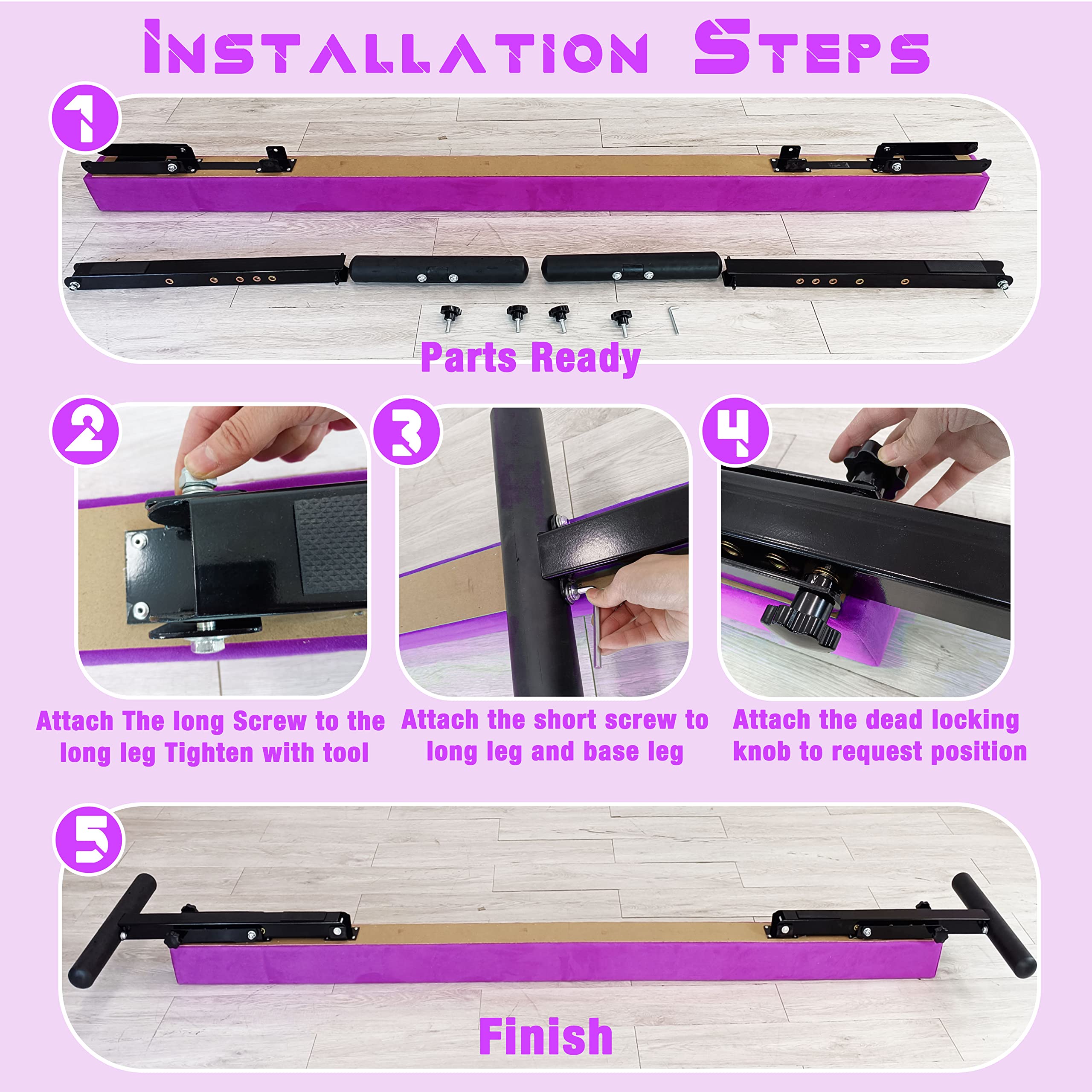 Installation Steps

1

Parts Ready

2

Attach The long Screw to the long leg Tighten with tool

3

Attach the short screw to long leg and base leg

4

Attach the dead locking knob to request position

5

Finish