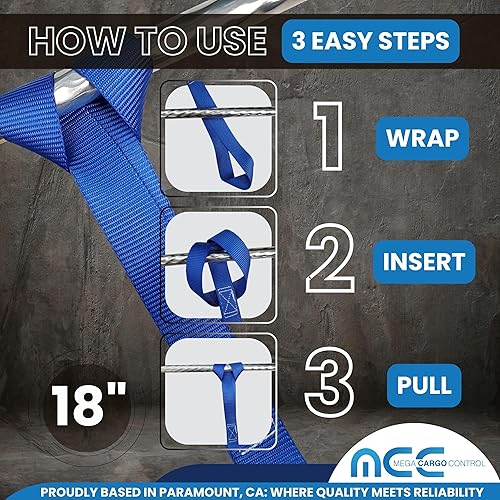 HOW TO USE

3 EASY STEPS

1

WRAP

2

INSERT

3

PULL

18"

MCC

MEGA CARGO CONTROL

PROUDLY BASED IN PARAMOUNT, CA: WHERE QUALITY MEETS RELIABILITY