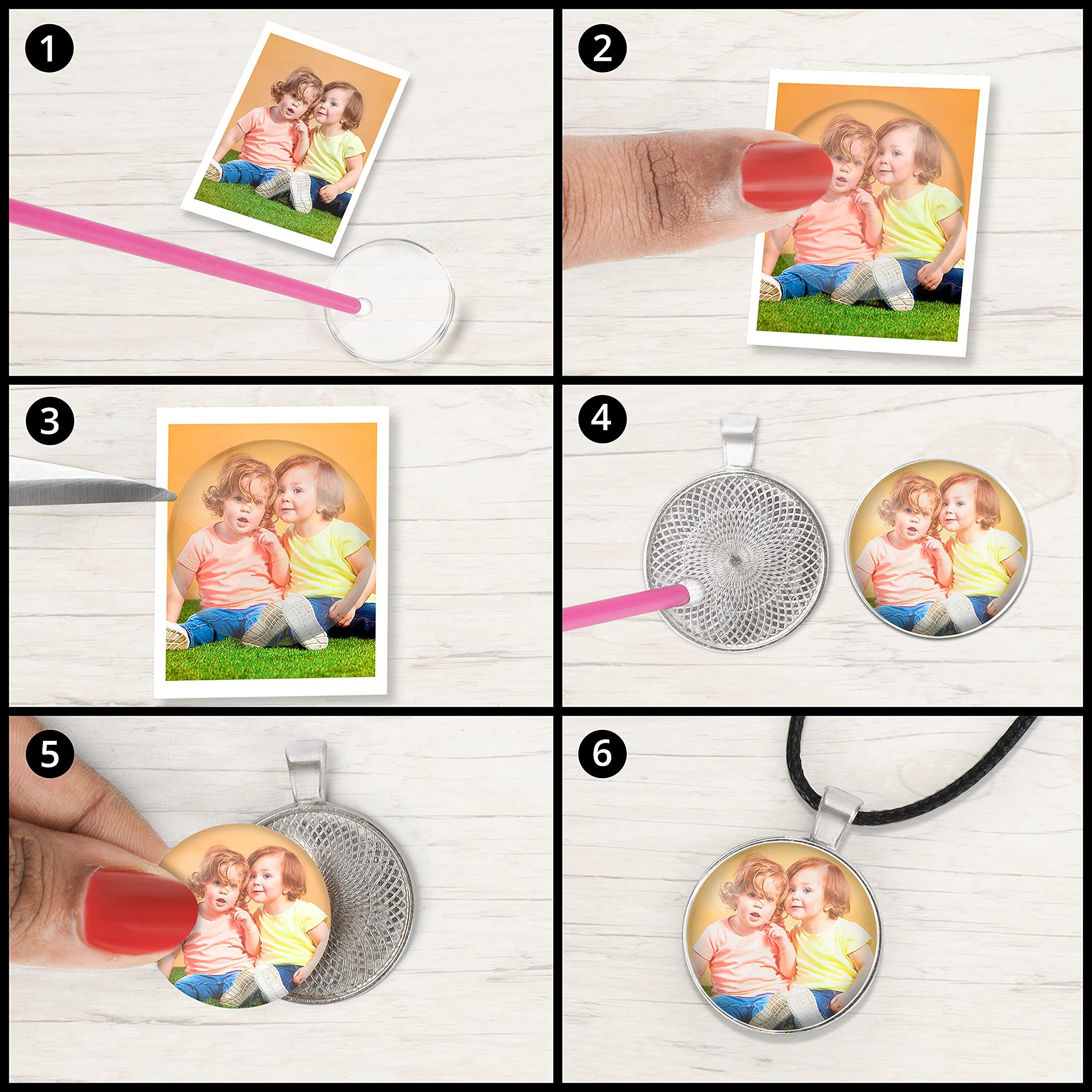 1
2
3
4
5
6