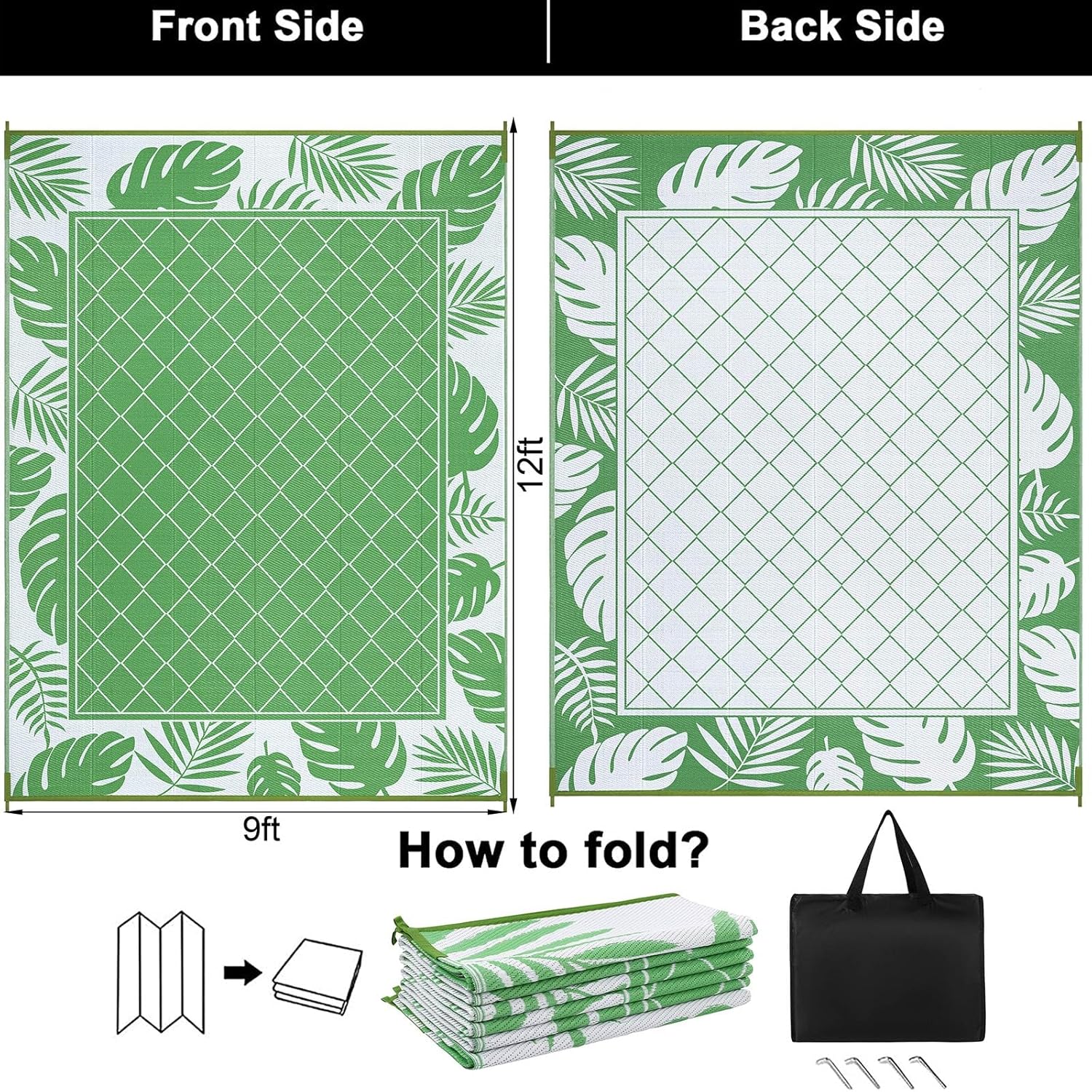 Front Side

Back Side

12ft

9ft

How to fold?