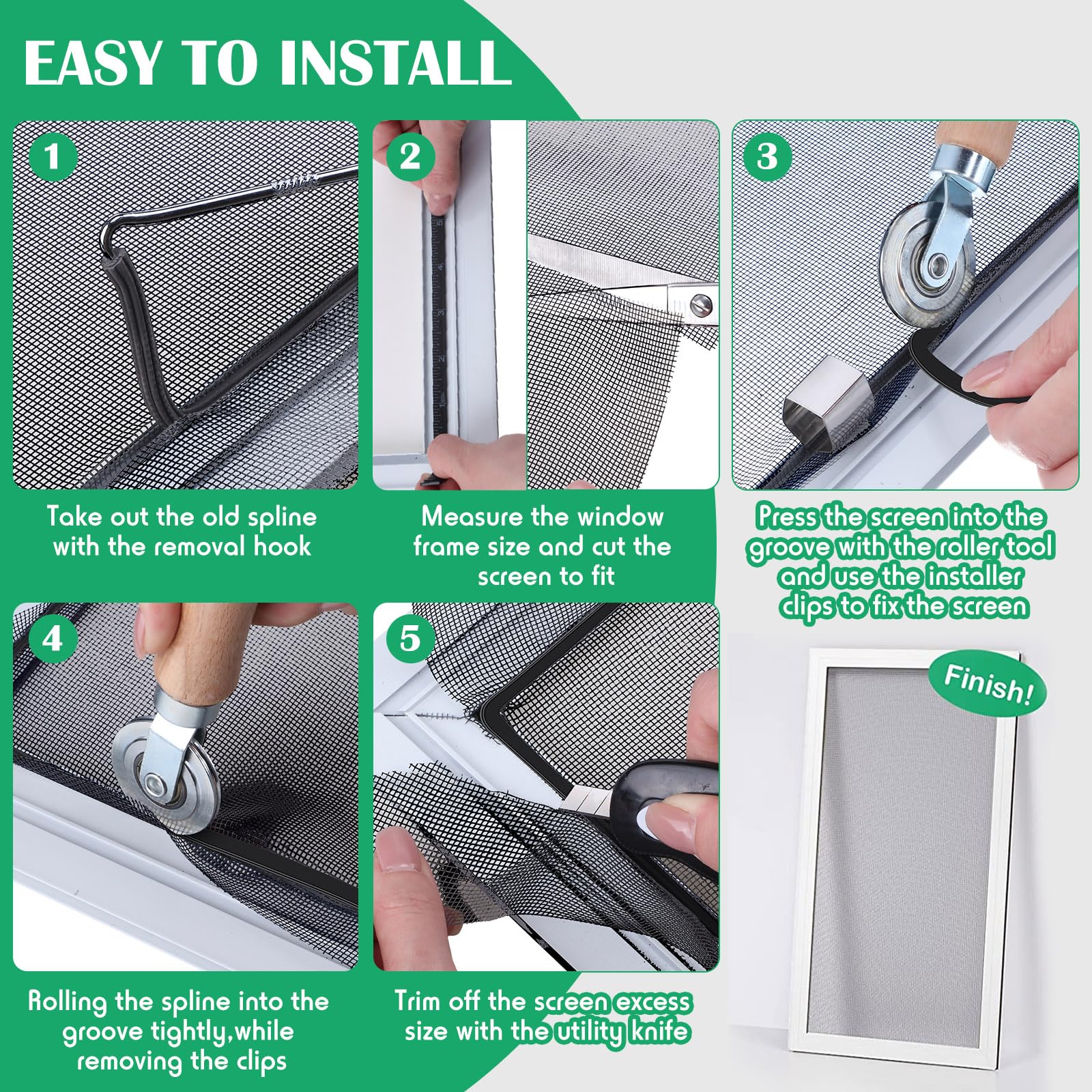 EASY TO INSTALL

1

Take out the old spline with the removal hook

2

Measure the window frame size and cut the screen to fit

3

Press the screen into the groove with the roller tool and use the installer clips to fix the screen

4

Rolling the spline into the groove tightly,while removing the clips

5

Trim off the screen excess size with the utility knife

Finish!