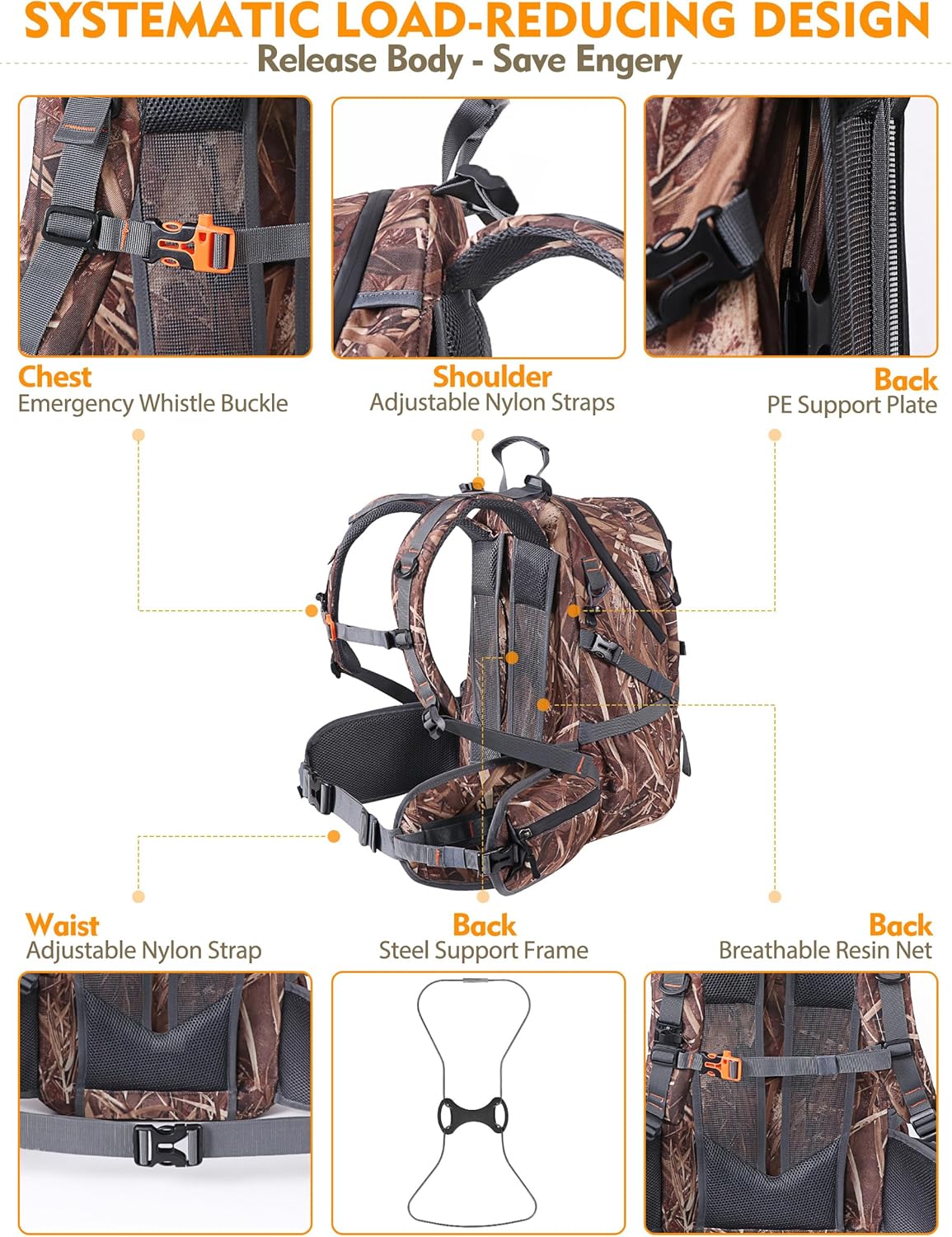 SYSTEMATIC LOAD-REDUCING DESIGN

Release Body - Save Engery

Chest
Emergency Whistle Buckle

Shoulder
Adjustable Nylon Straps

Back
PE Support Plate

Waist
Adjustable Nylon Strap

Back
Steel Support Frame

Back
Breathable Resin Net