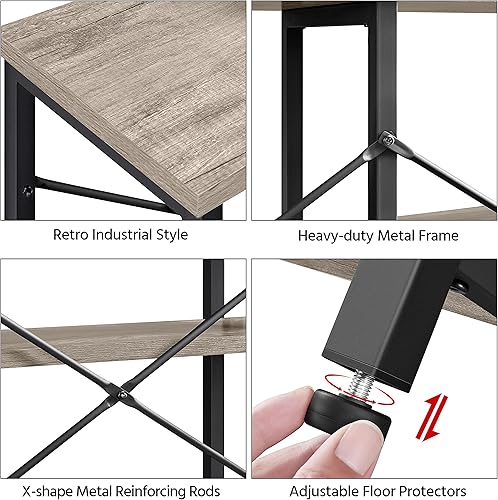 Retro Industrial Style

Heavy-duty Metal Frame

X-shape Metal Reinforcing Rods

Adjustable Floor Protectors