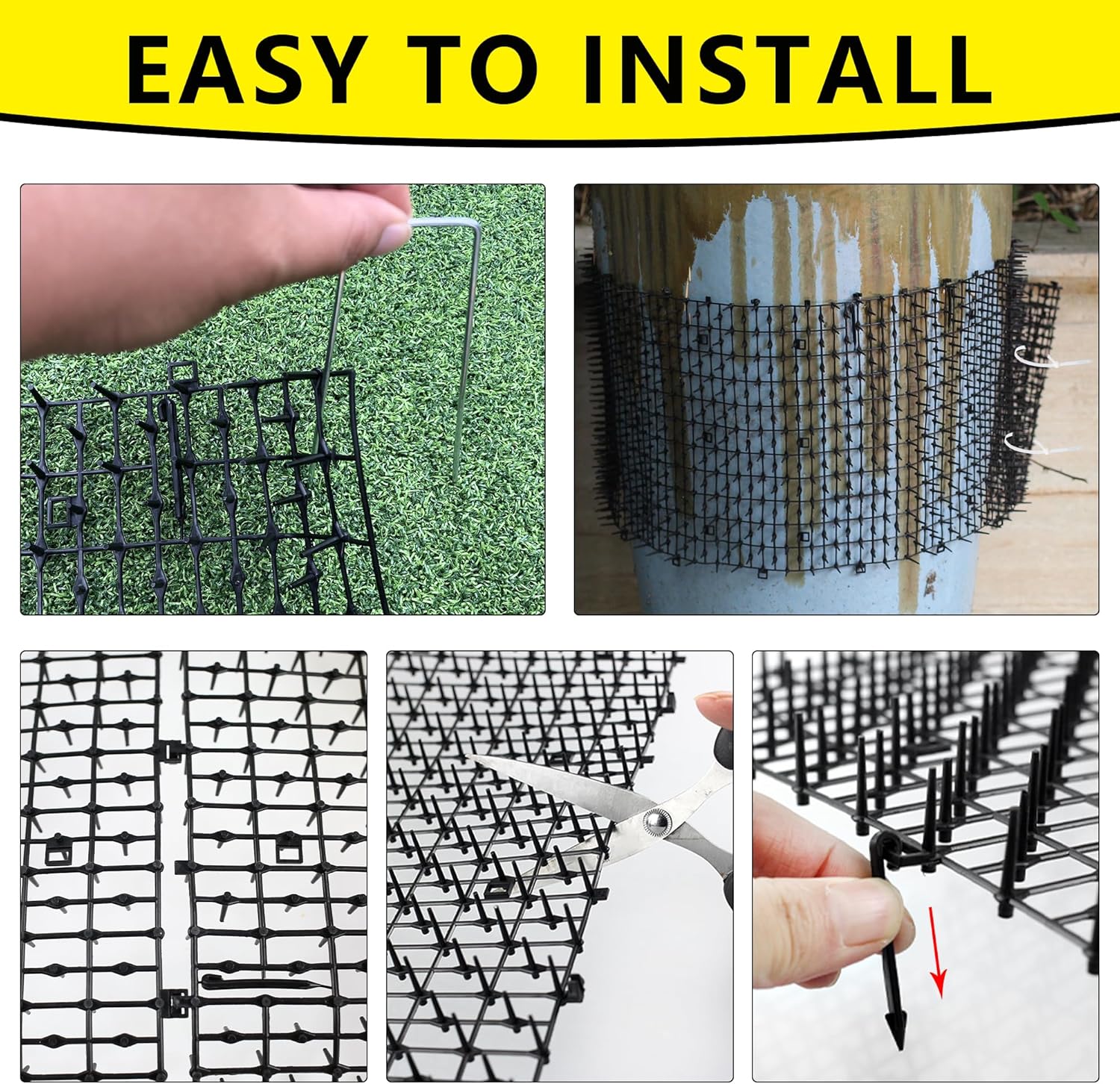 EASY TO INSTALL