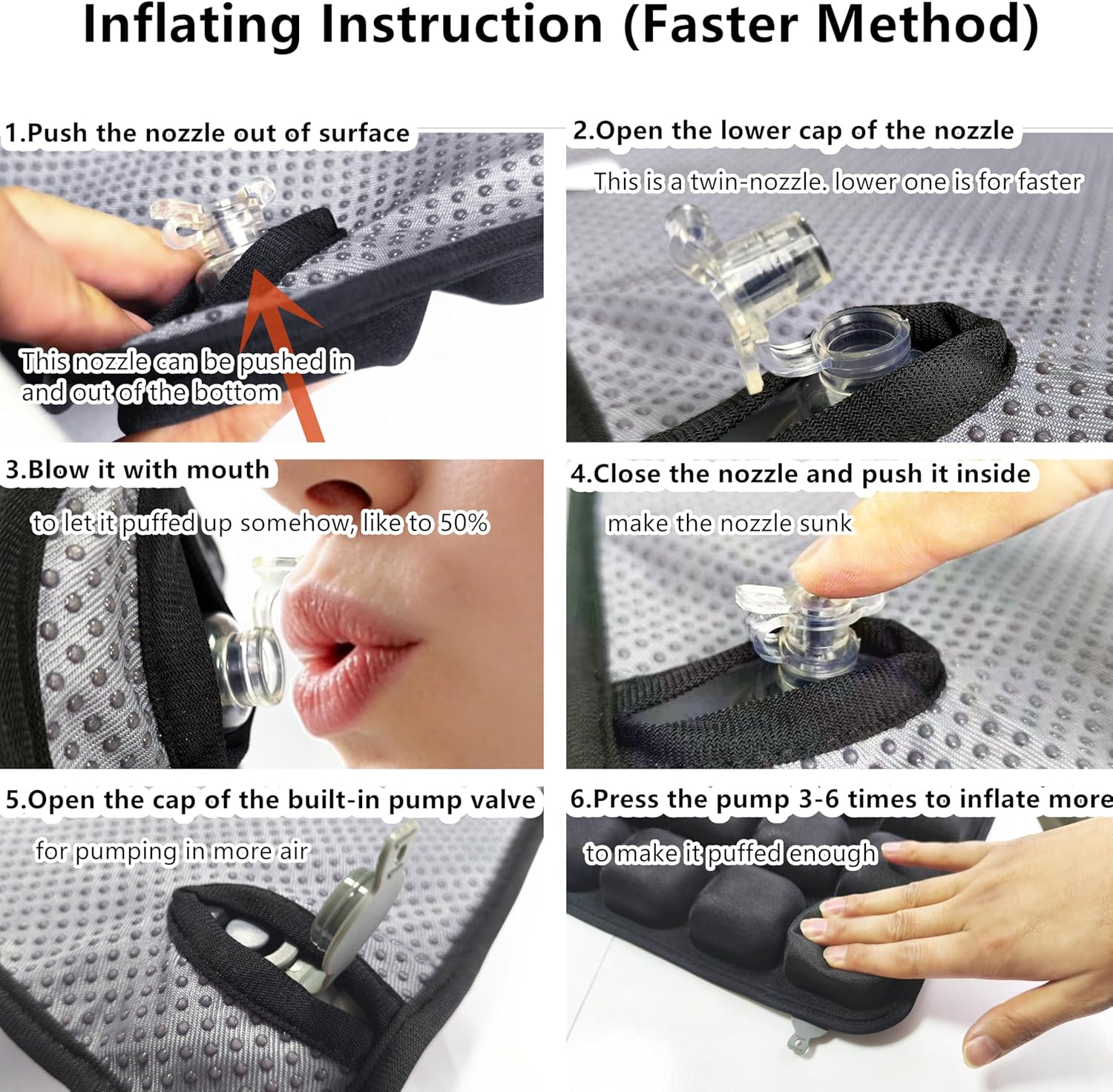 Inflating Instruction (Faster Method)

1.Push the nozzle out of surface

This nozzle can be pushed in and out of the bottom

2.Open the lower cap of the nozzle

This is a twin-nozzle. lower one is for faster

3.Blow it with mouth

to let it puffed up somehow, like to 50%

4.Close the nozzle and push it inside

make the nozzle sunk

5.Open the cap of the built-in pump valve

for pumping in more air

6.Press the pump 3-6 times to inflate more

to make it puffed enough