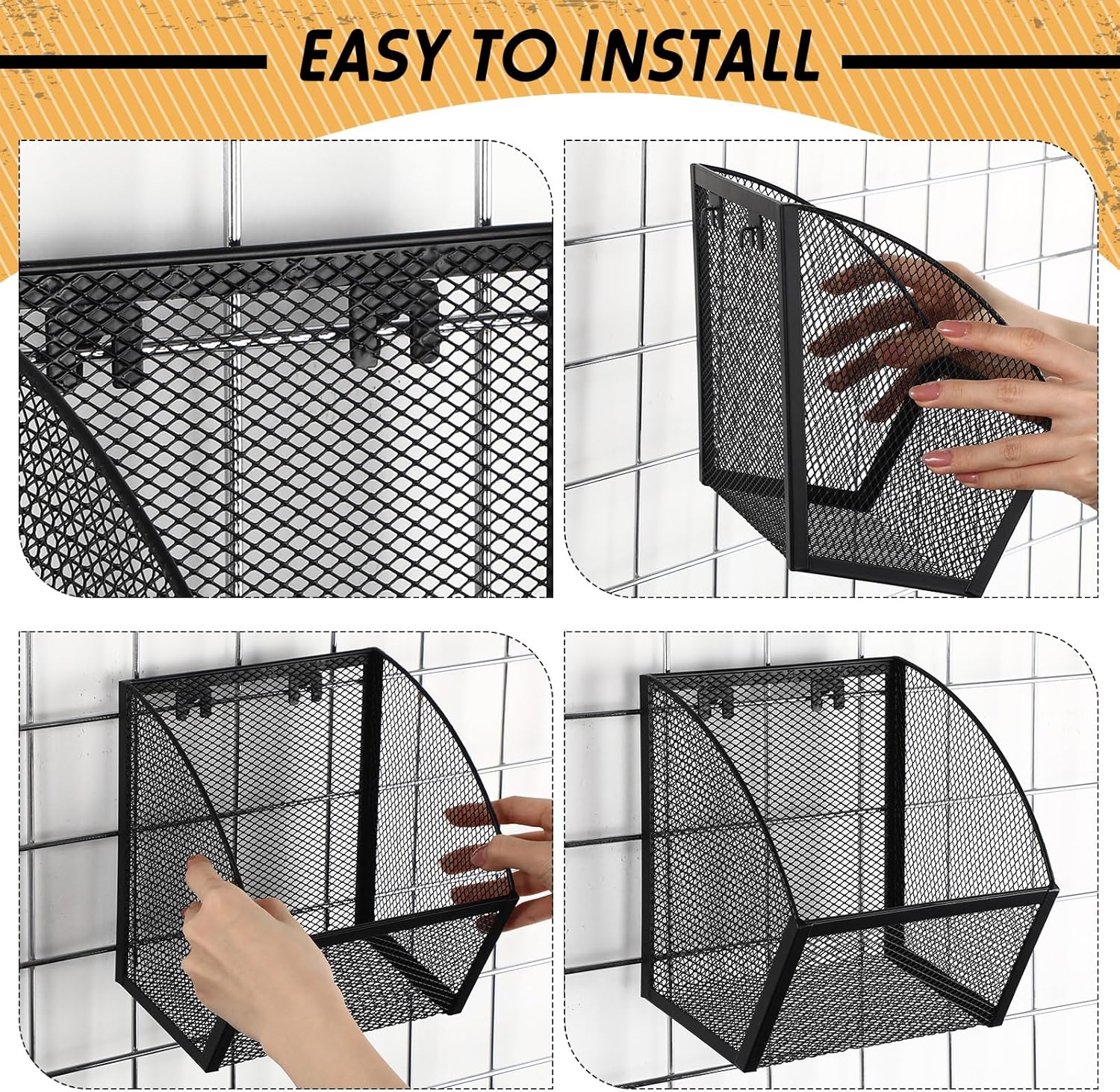 EASY TO INSTALL