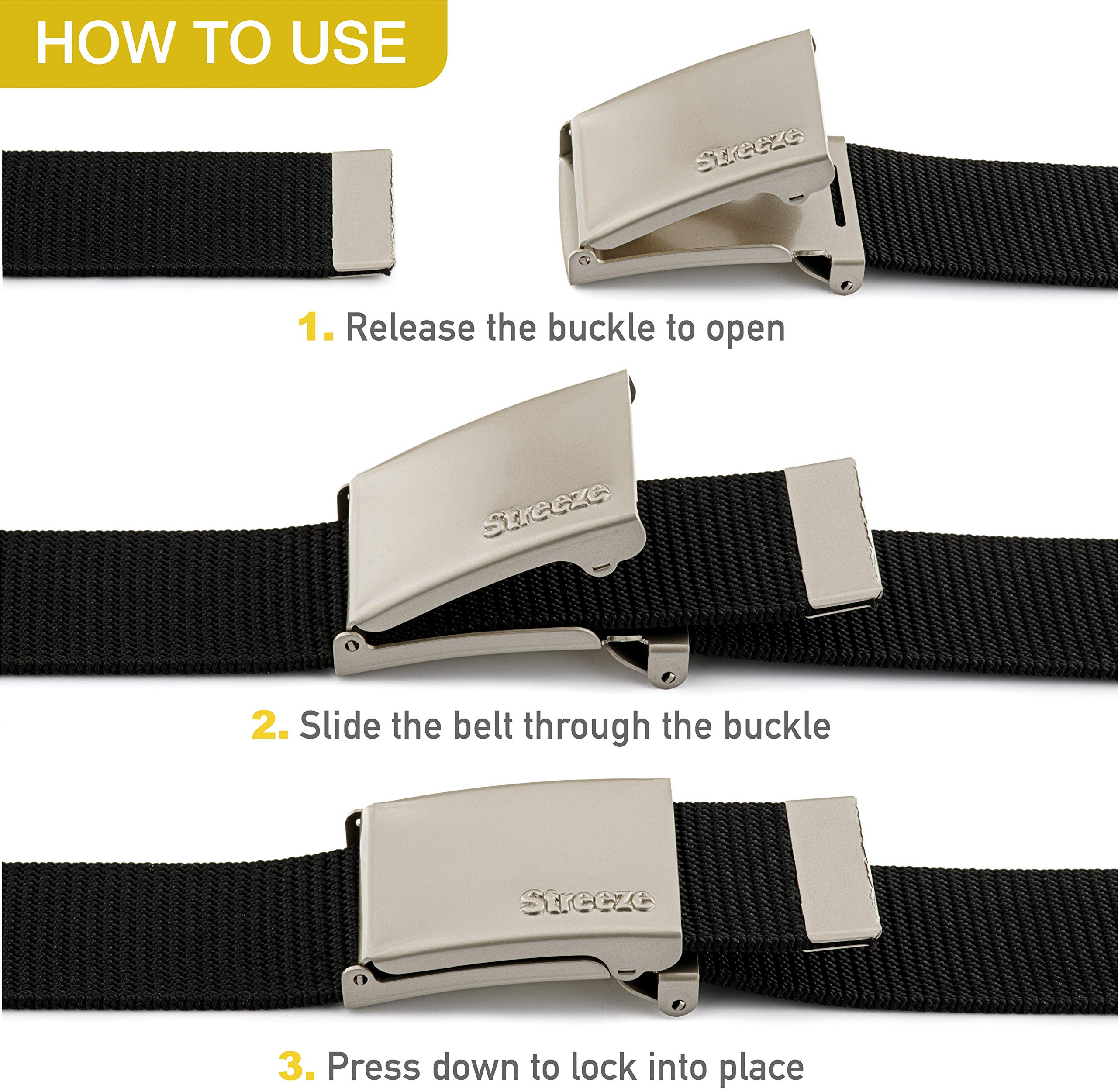 HOW TO USE

Streeze

1. Release the buckle to open

Streeze

2. Slide the belt through the buckle

Streeze

3. Press down to lock into place