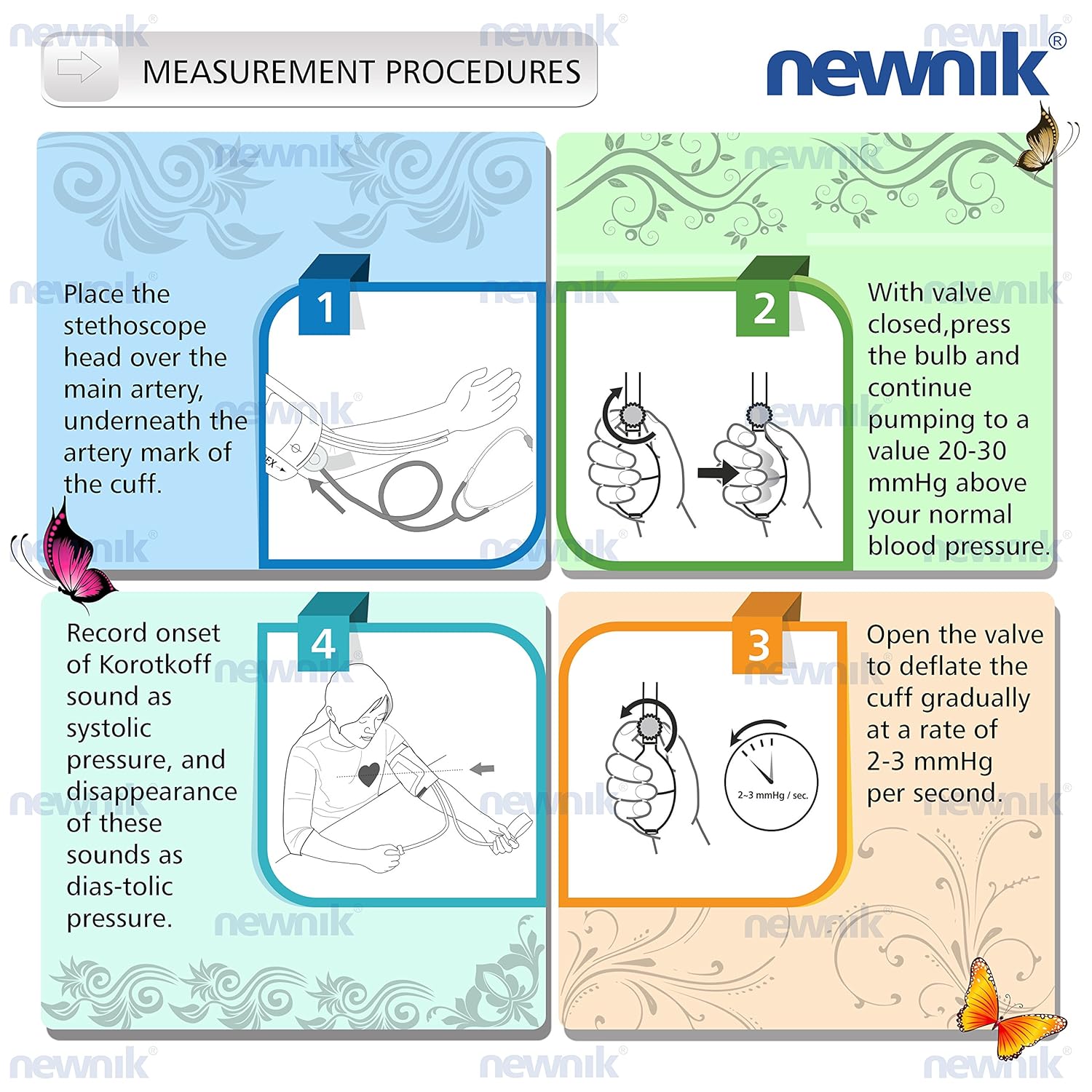 MEASUREMENT PROCEDURES

newnik®

1

Place the stethoscope head over the main artery, underneath the artery mark of the cuff.

2

With valve closed,press the bulb and continue pumping to a value 20-30 mmHg above your normal blood pressure.

4

Record onset of Korotkoff sound as systolic pressure, and disappearance of these sounds as dias-tolic pressure.

3

2~3 mmHg / sec.

Open the valve to deflate the cuff gradually at a rate of 2-3 mmHg per second.

newnik®