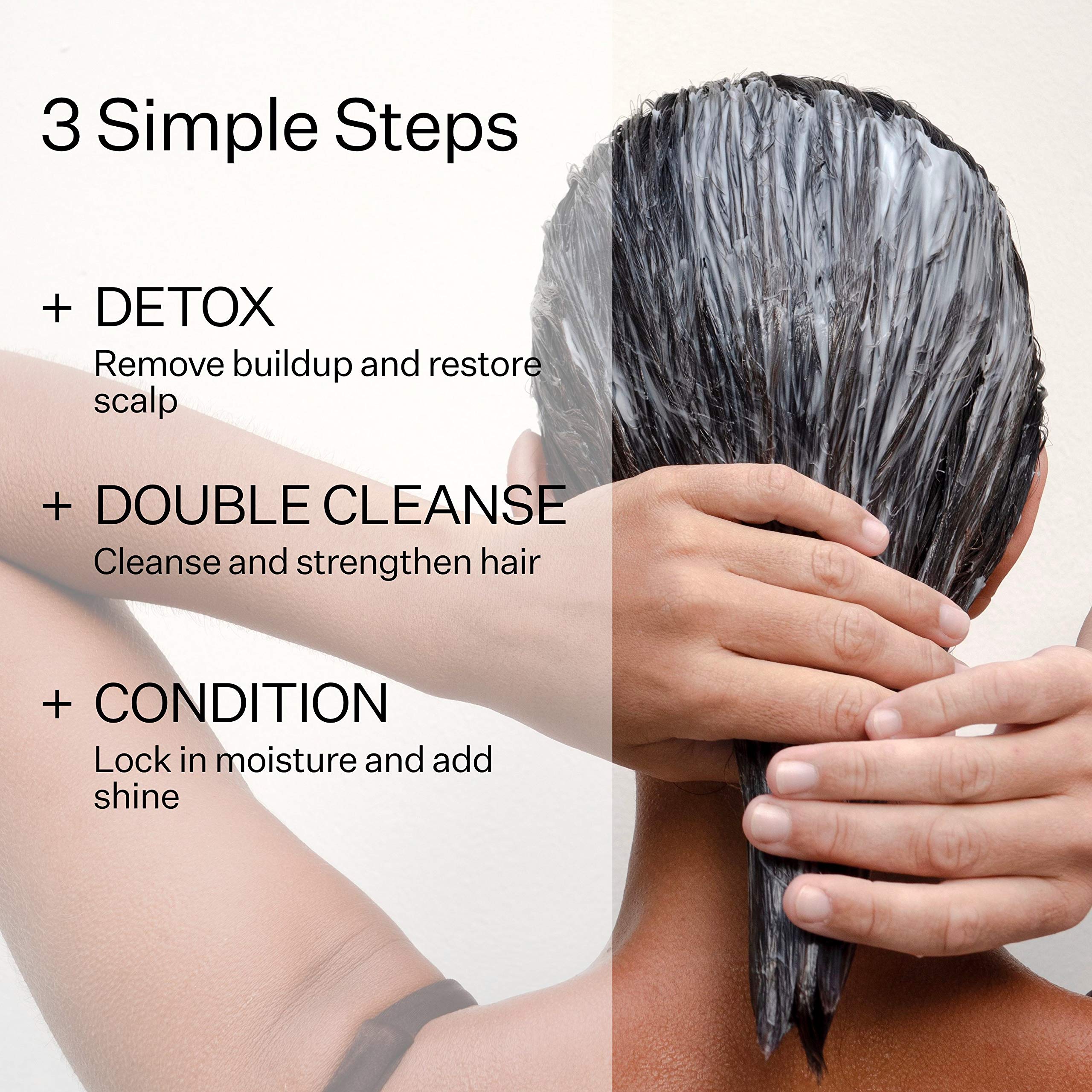 3 Simple Steps

+ DETOX
Remove buildup and restore scalp

+ DOUBLE CLEANSE
Cleanse and strengthen hair

+ CONDITION
Lock in moisture and add shine