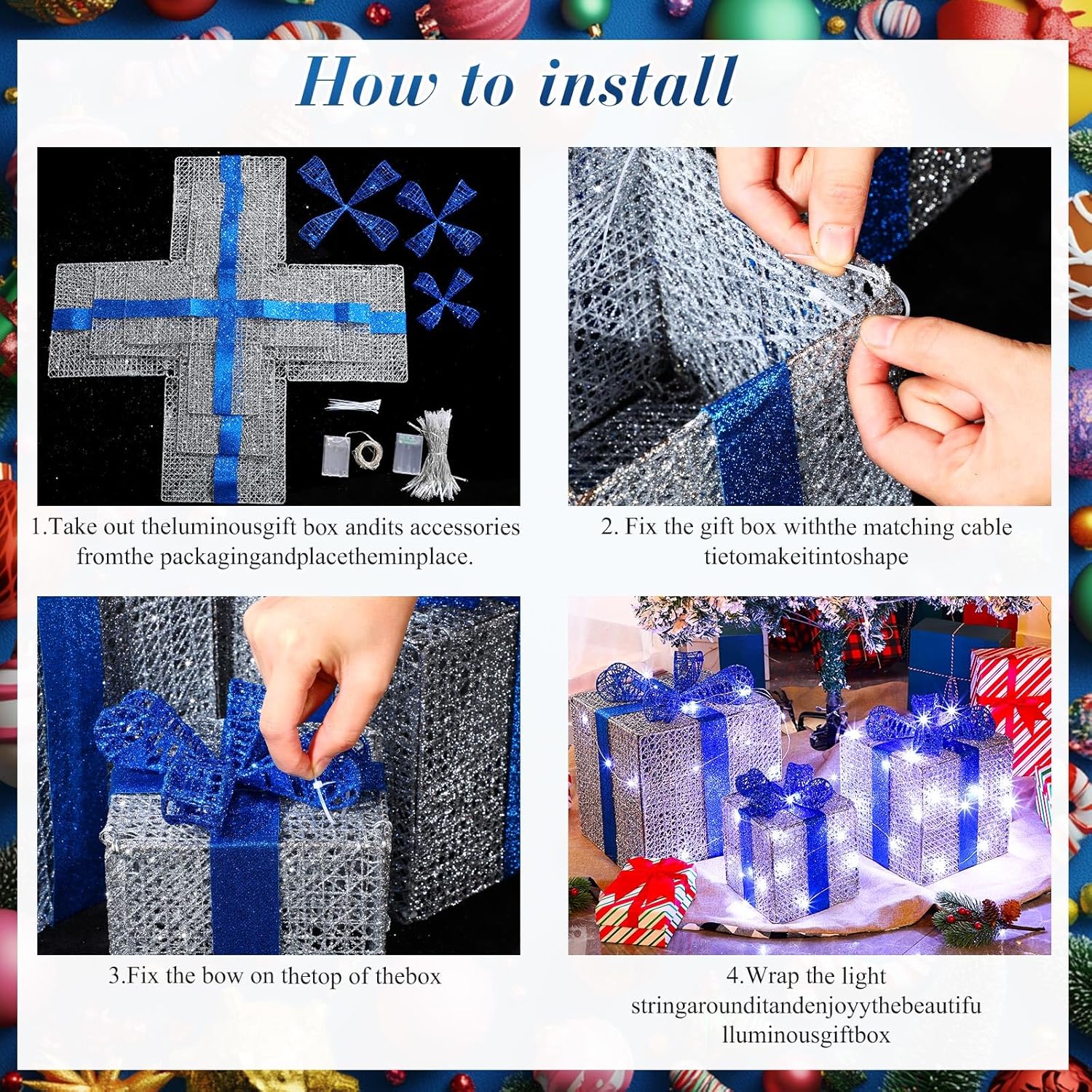 How to install

1.Take out theluminousgift box andits accessories fromthe packagingandplacetheminplace.

2. Fix the gift box withthe matching cable tietomakeitintoshape

3.Fix the bow on thetop of thebox

4.Wrap the light stringarounditandenjoyythebeautifu lluminousgiftbox