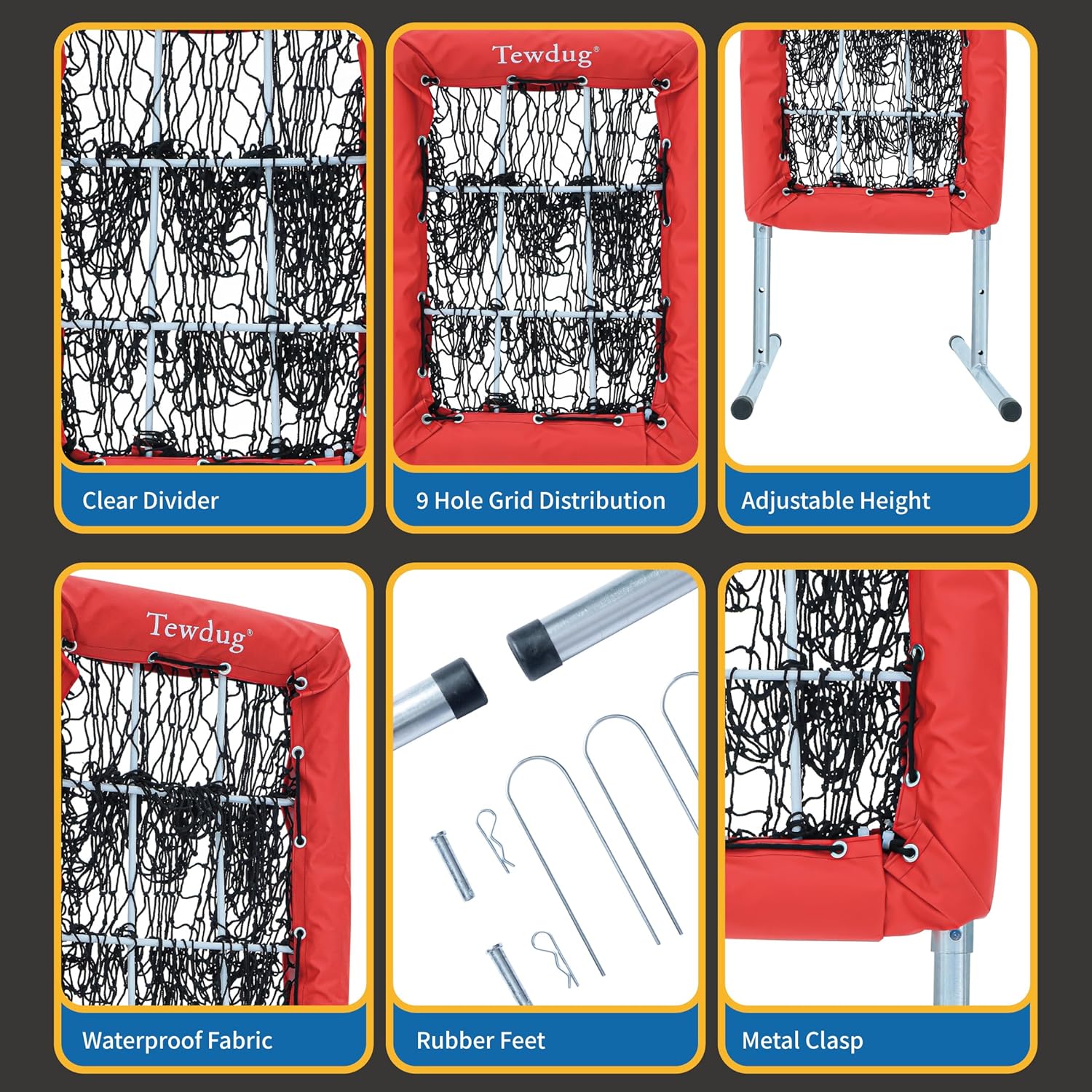 Clear Divider

Tewdug®

9 Hole Grid Distribution

Adjustable Height

Tewdug®

Waterproof Fabric

Rubber Feet

Metal Clasp