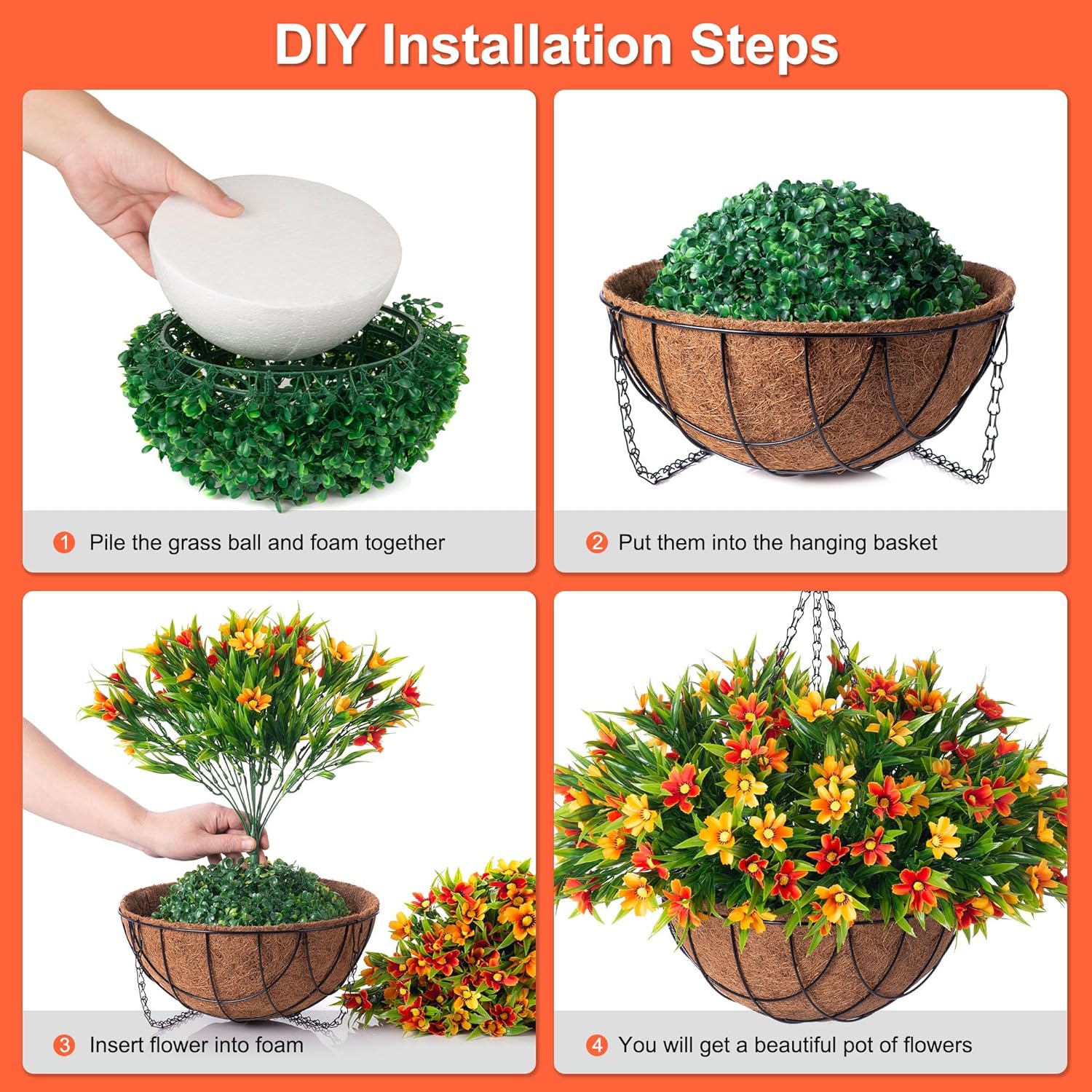 DIY Installation Steps

1 Pile the grass ball and foam together

2 Put them into the hanging basket

3 Insert flower into foam

4 You will get a beautiful pot of flowers